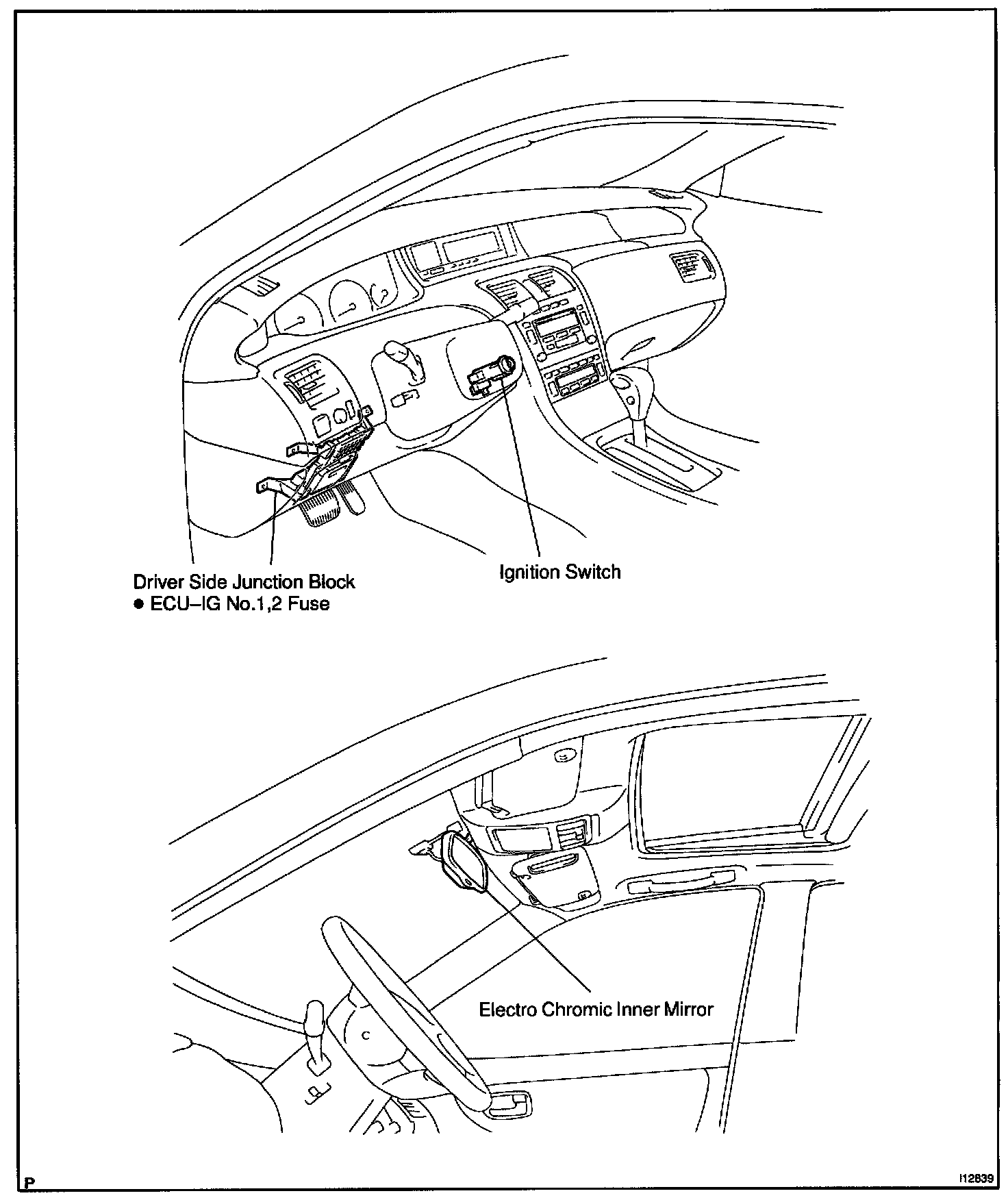 Driver Side Junction Block
● ECU–IG No.1,2 Fuse

Ignition Switch

Electro Chromic Inner Mirror

P

I12839