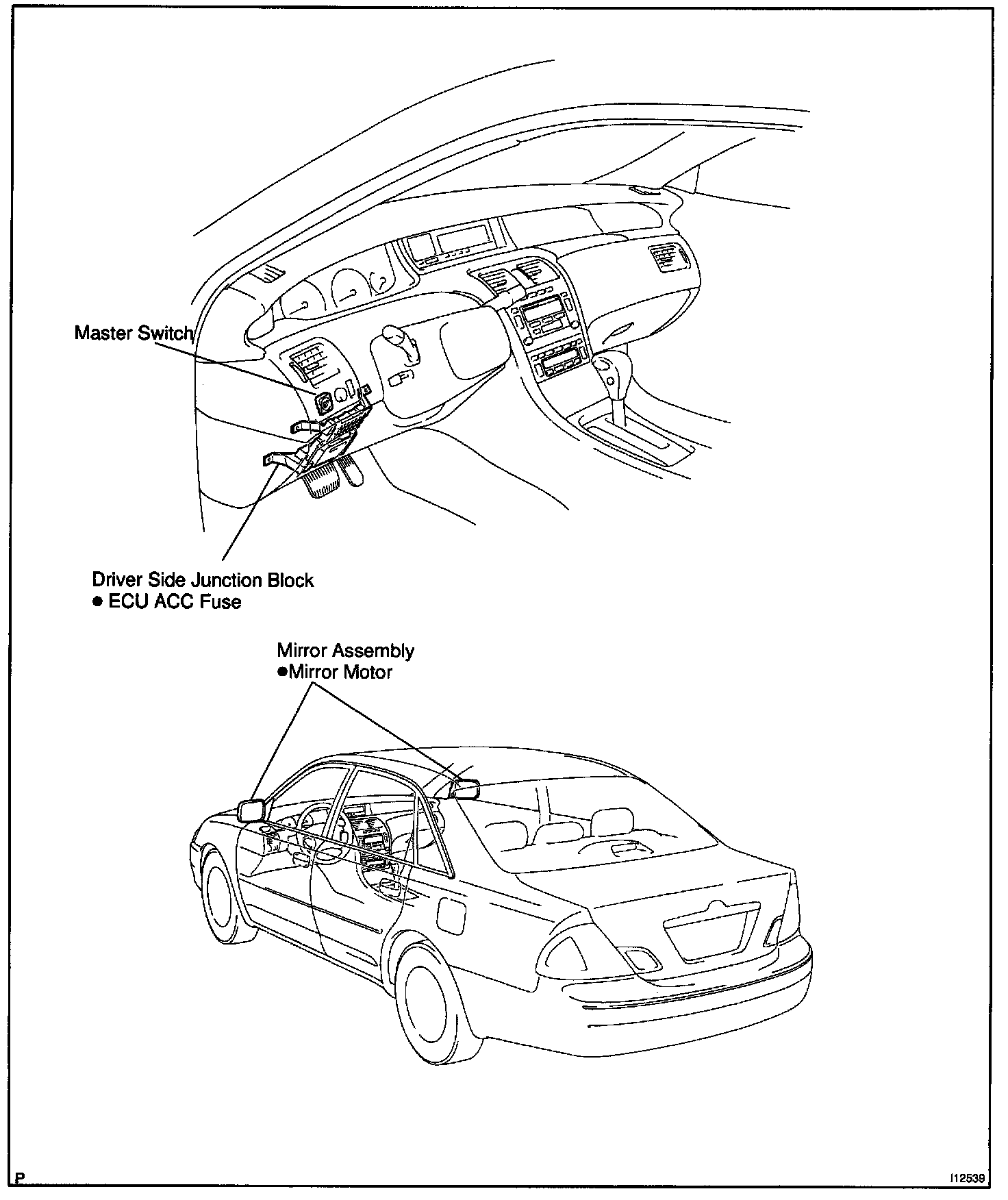 Master Switch

Driver Side Junction Block
● ECU ACC Fuse

Mirror Assembly
●Mirror Motor

P

I12539