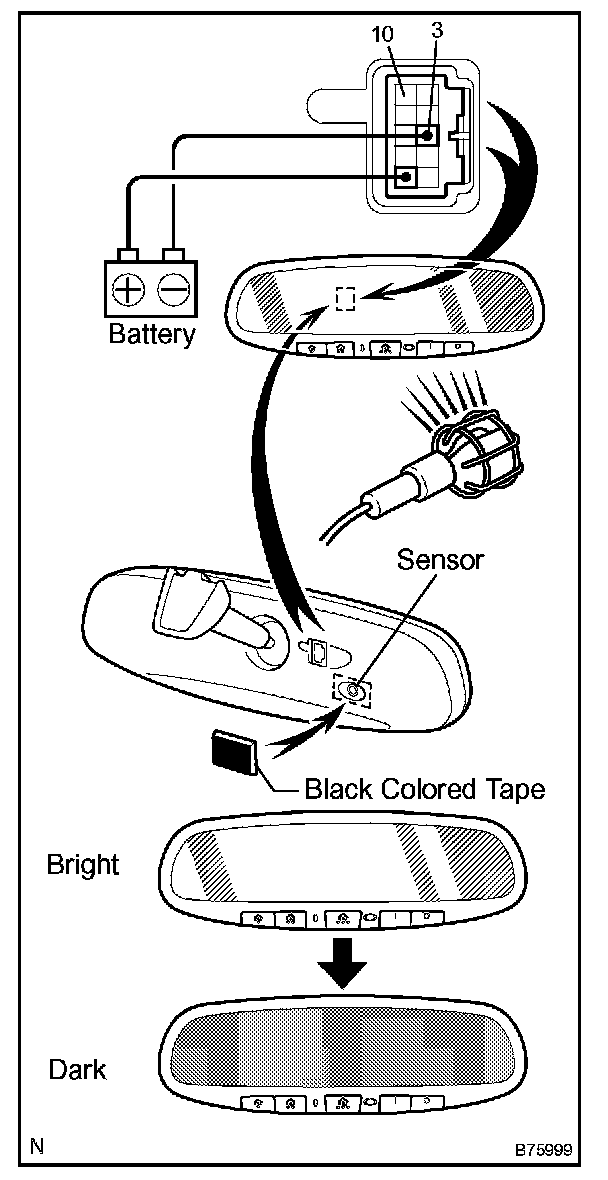 10
3

Battery

Sensor

Black Colored Tape

Bright

Dark

N

B75999