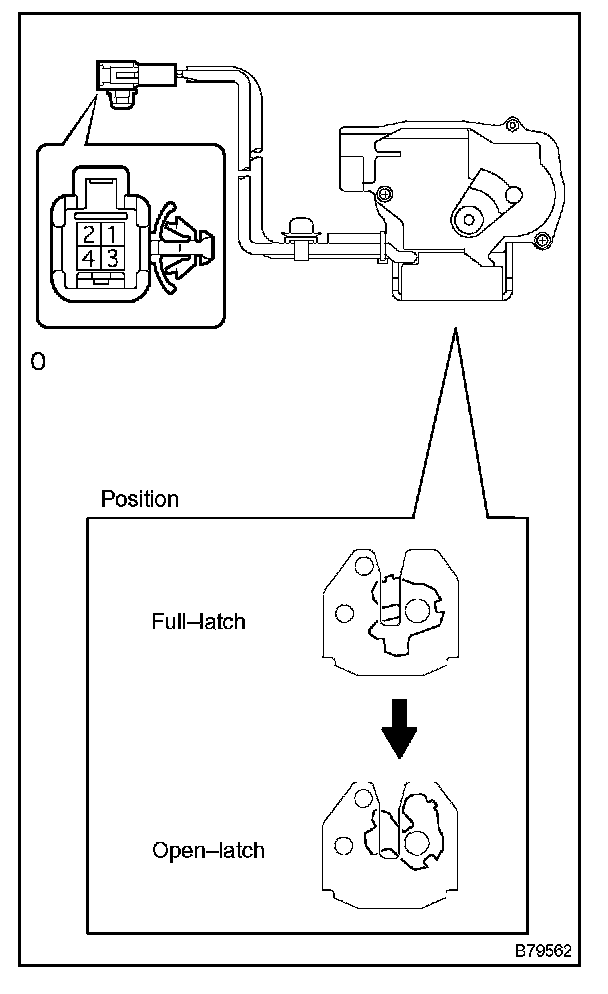 2 1
4 3

O

Position

Full–latch

Open–latch

B79562