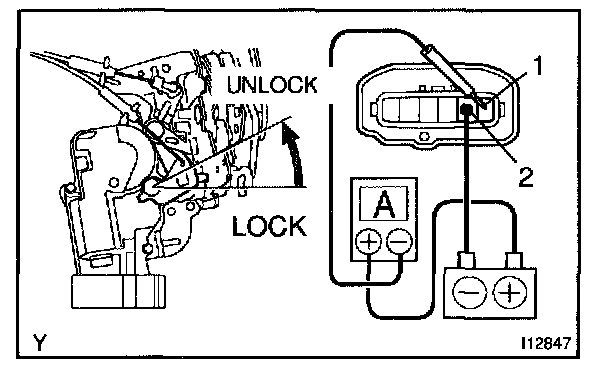 UNLOCK

LOCK

1

2

A

+ −

− +

Y

I12847