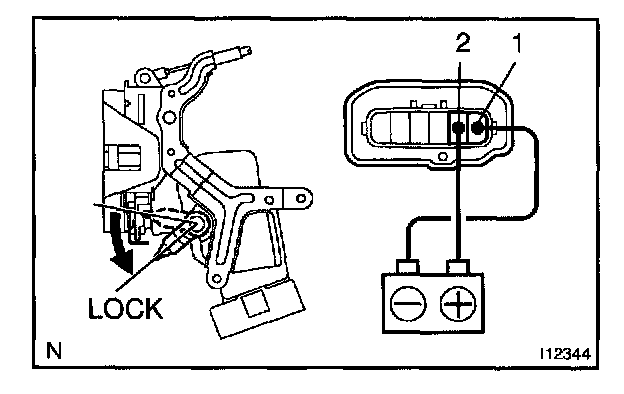 2
1
LOCK
N
I12344