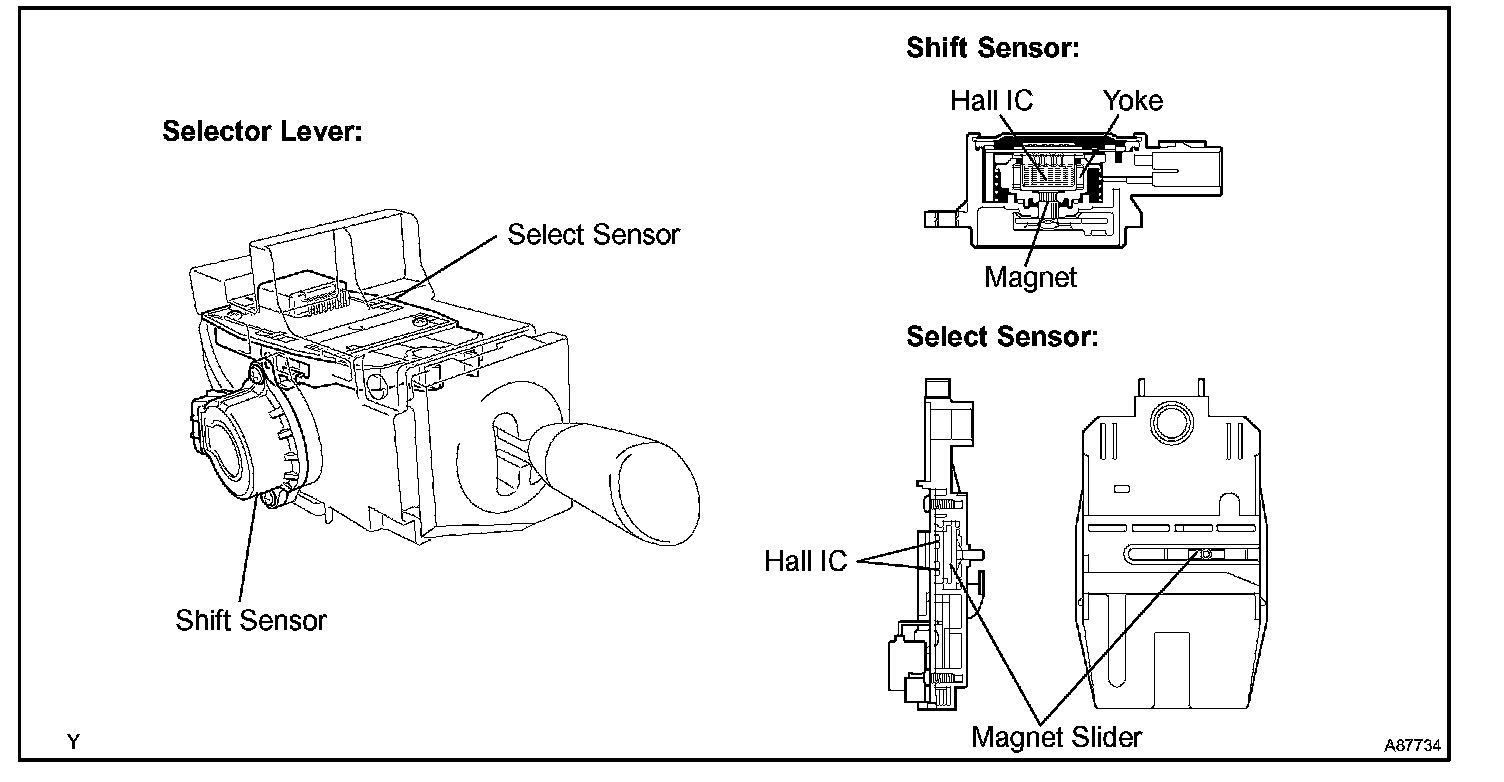 Selector Lever:

Select Sensor

Shift Sensor

Shift Sensor:

Hall IC

Yoke

Magnet

Select Sensor:

Hall IC

Magnet Slider

Y

A87734