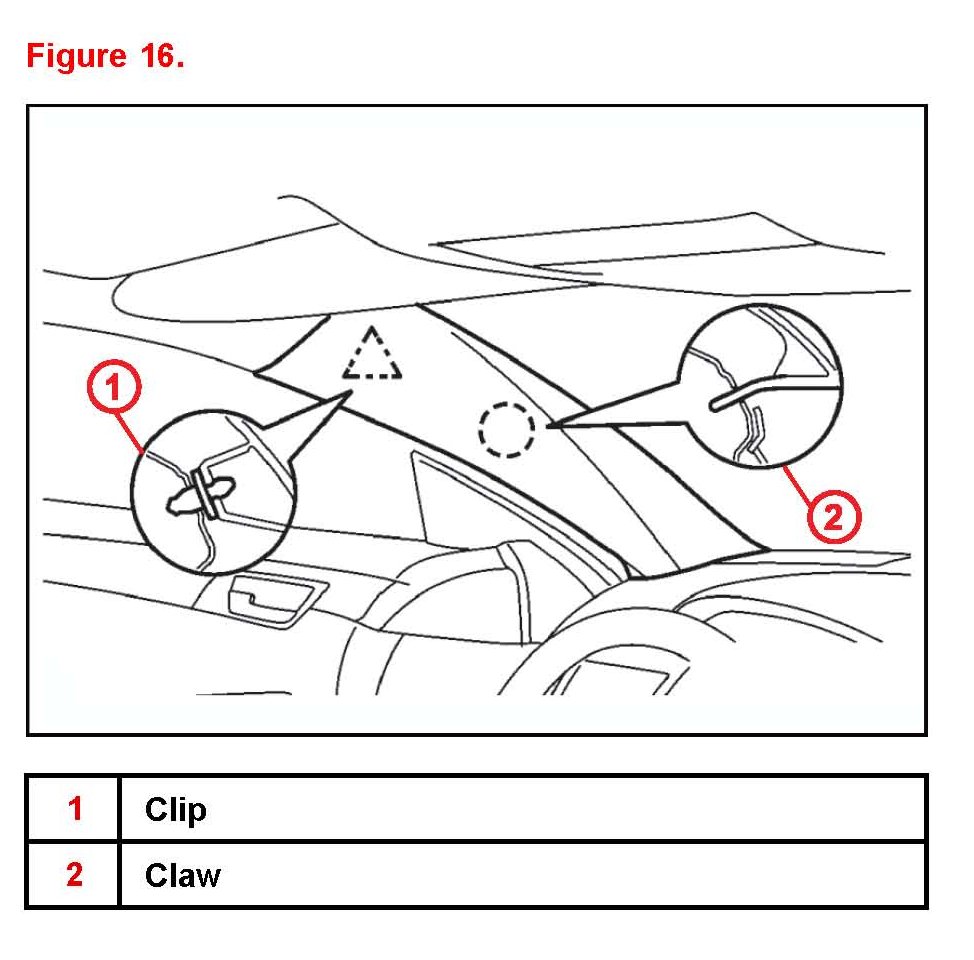 Figure 16.

1

2

| 1 | Clip |
|---|---|
| 2 | Claw |