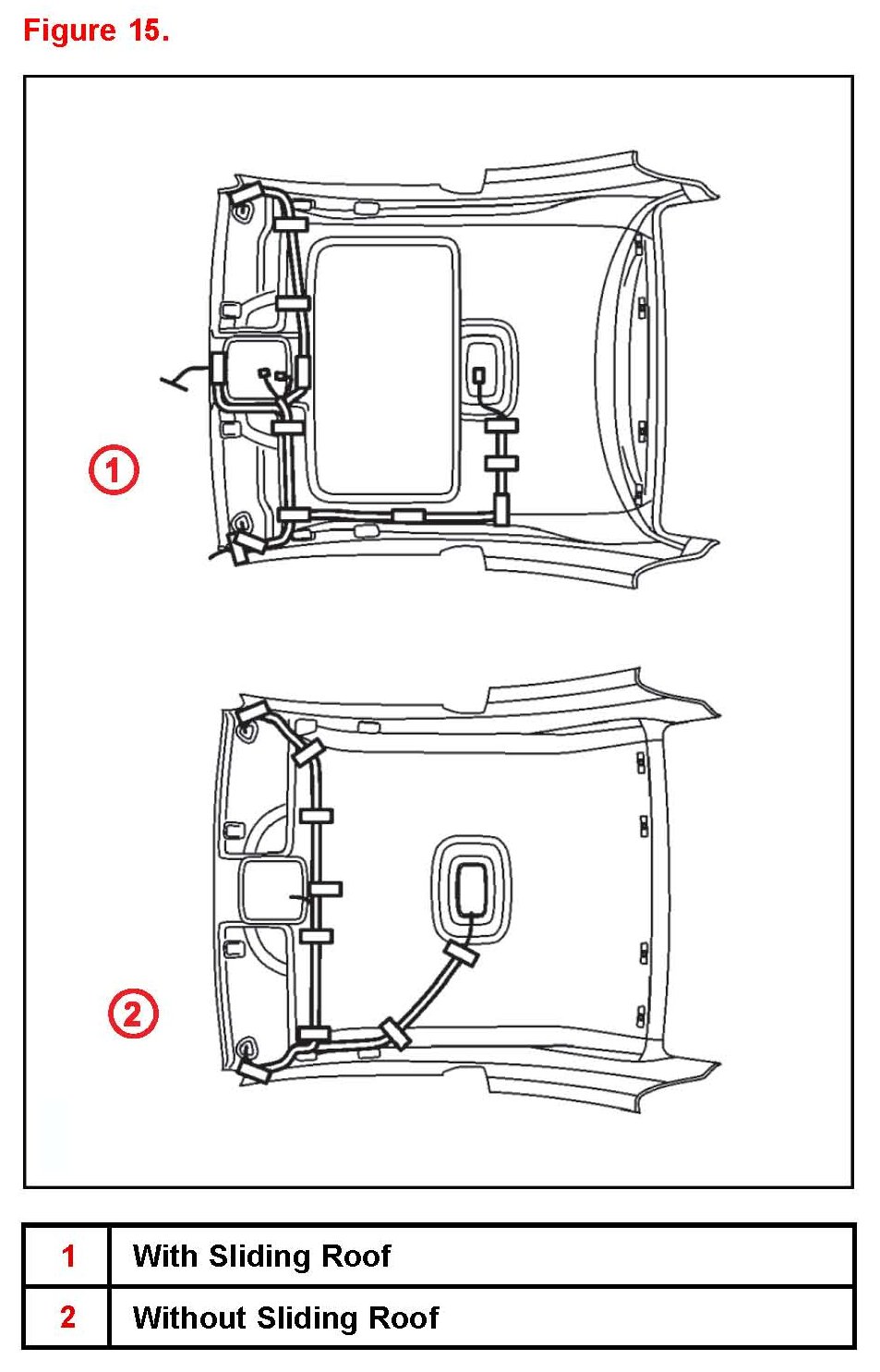 Figure 15.

1

2

| 1 | With Sliding Roof |
|---|---|
| 2 | Without Sliding Roof |