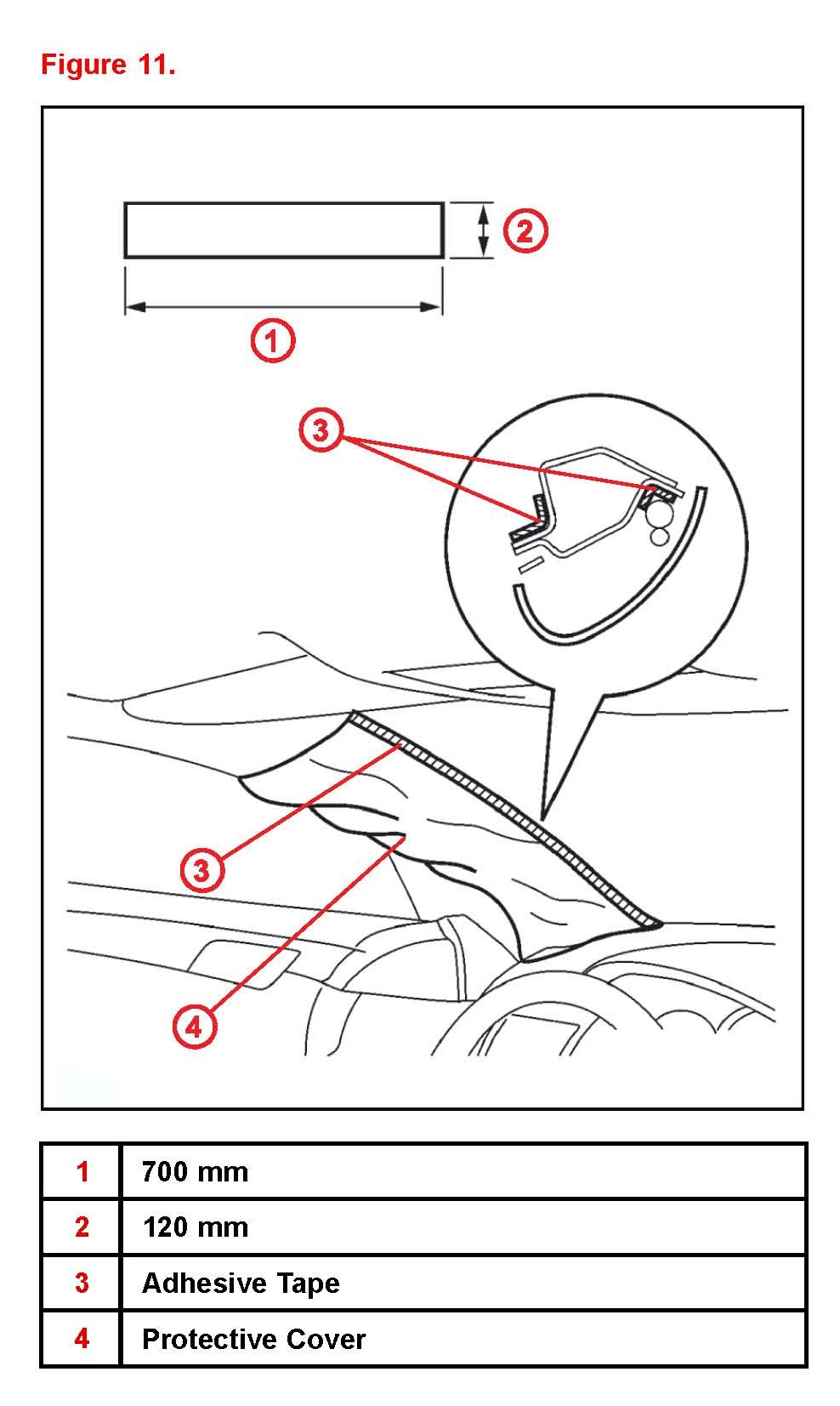 Figure 11.

2

1

3

3

4

| 1 | 700 mm |
|---|---|
| 2 | 120 mm |
| 3 | Adhesive Tape |
| 4 | Protective Cover |