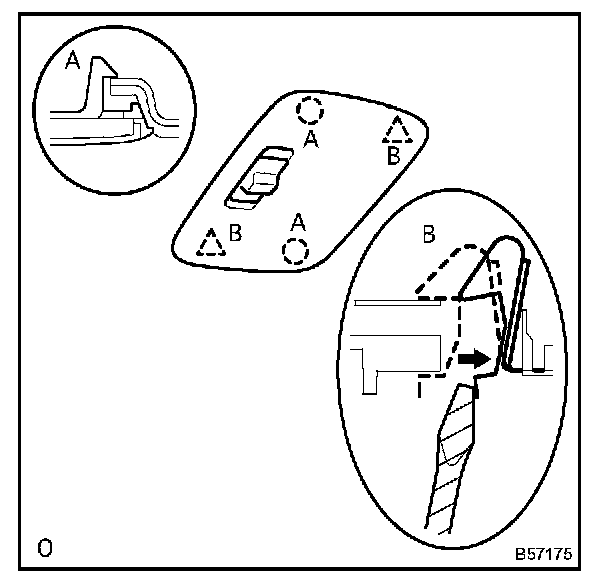 A

A

B

B

A

B

O

B57175