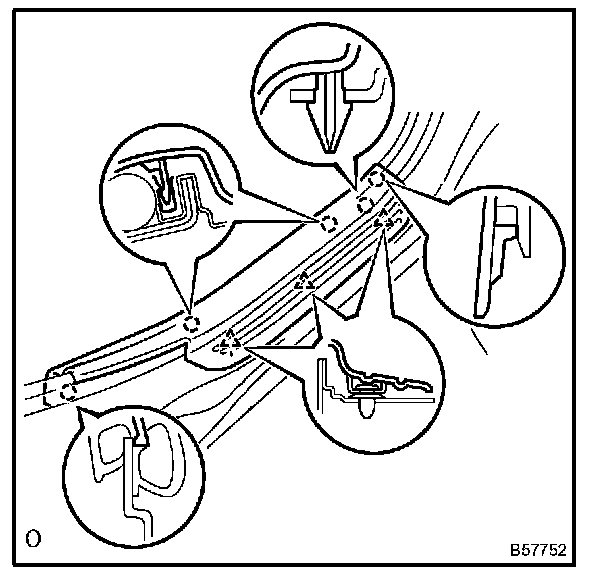 O

B57752