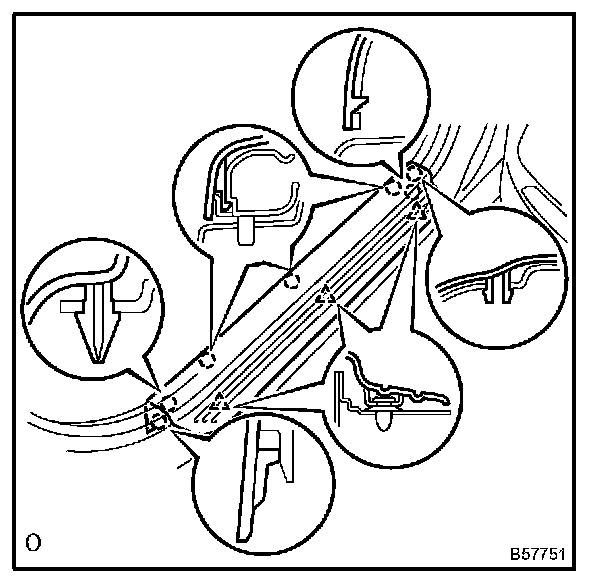 O

B57751