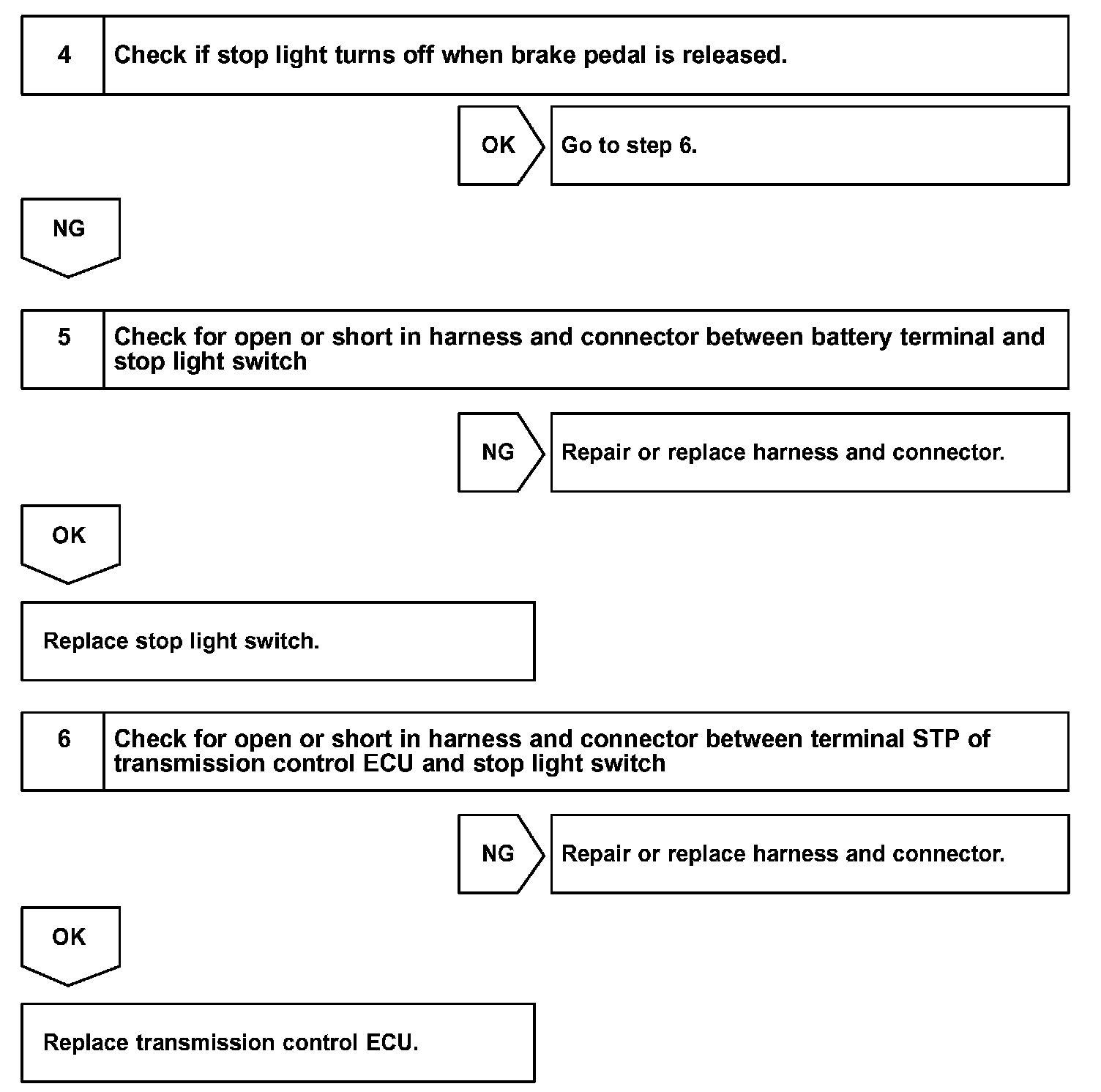 4 Check if stop light turns off when brake pedal is released.

OK Go to step 6.

NG

5 Check for open or short in harness and connector between battery terminal and stop light switch

NG Repair or replace harness and connector.

OK

Replace stop light switch.

6 Check for open or short in harness and connector between terminal STP of transmission control ECU and stop light switch

NG Repair or replace harness and connector.

OK

Replace transmission control ECU.