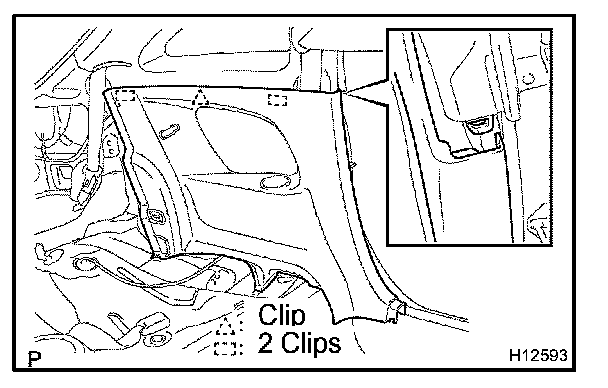 Clip
2 Clips
P
H12593