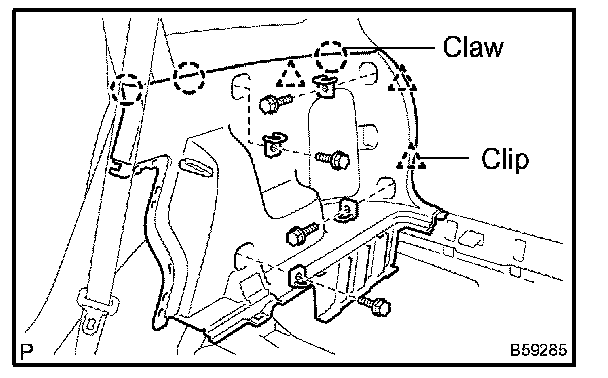 Claw

Clip

P

B59285