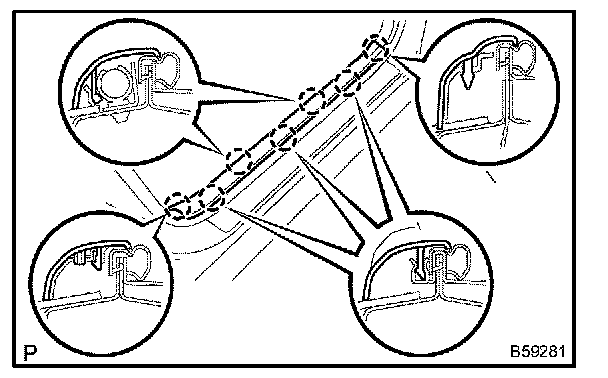 P

B59281