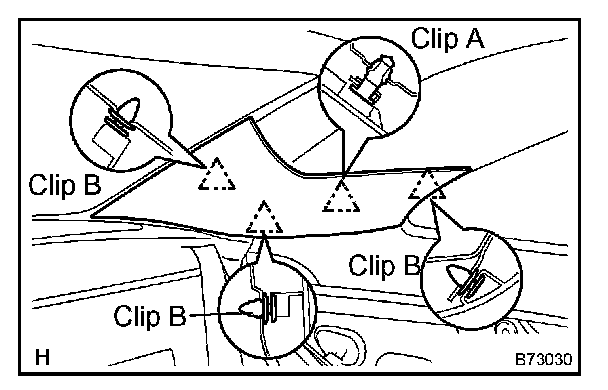 Clip A
Clip B
Clip B
Clip B
H
B73030