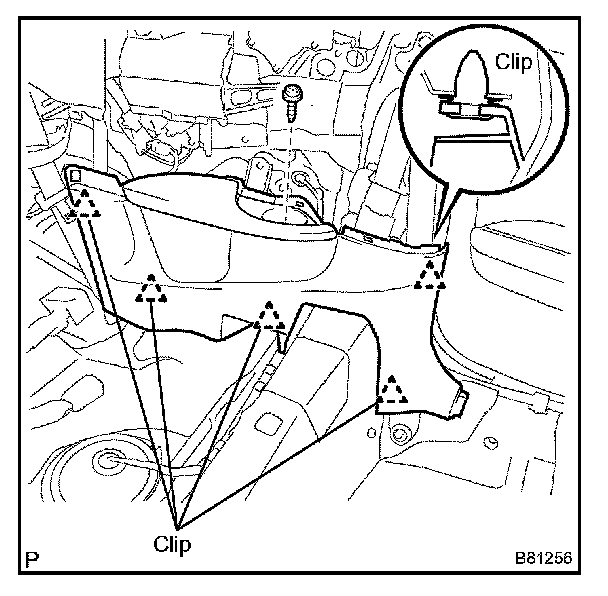 Clip

Clip

P

B81256