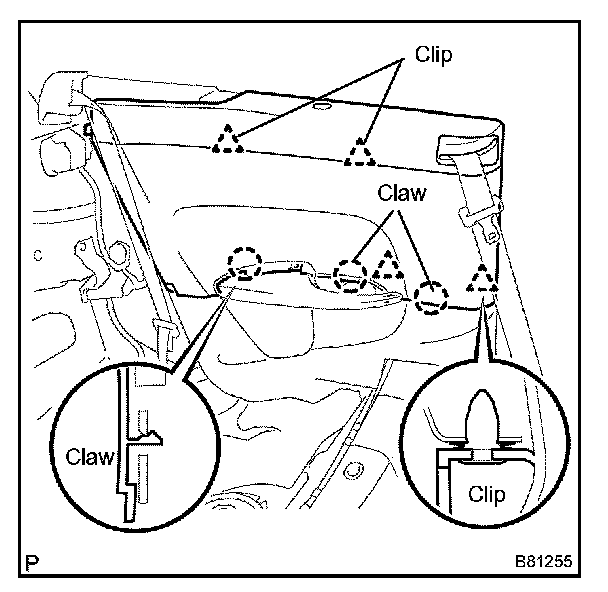 Clip

Claw

Claw

Clip

P

B81255