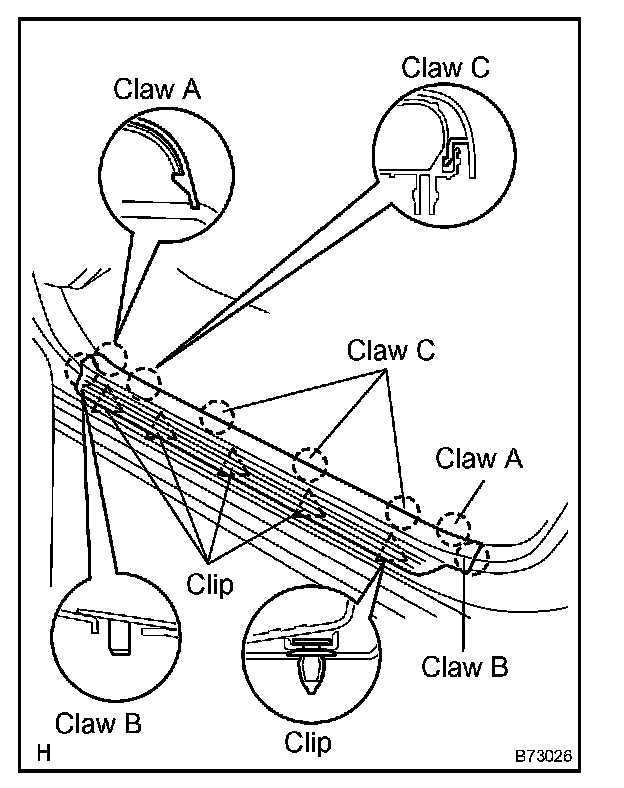 Claw A
Claw C
Claw C
Claw A
Clip
Claw B
Claw B
Clip
H
B73026