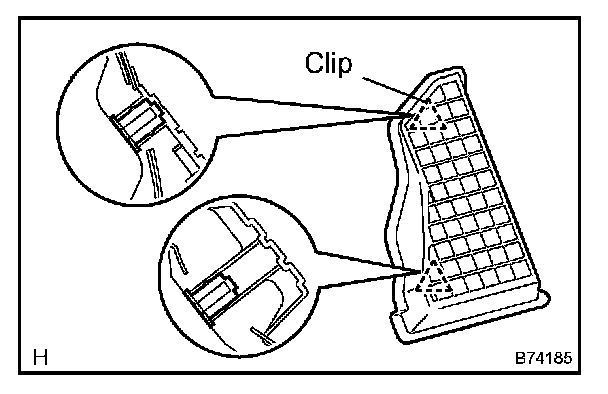 Clip

H

B74185