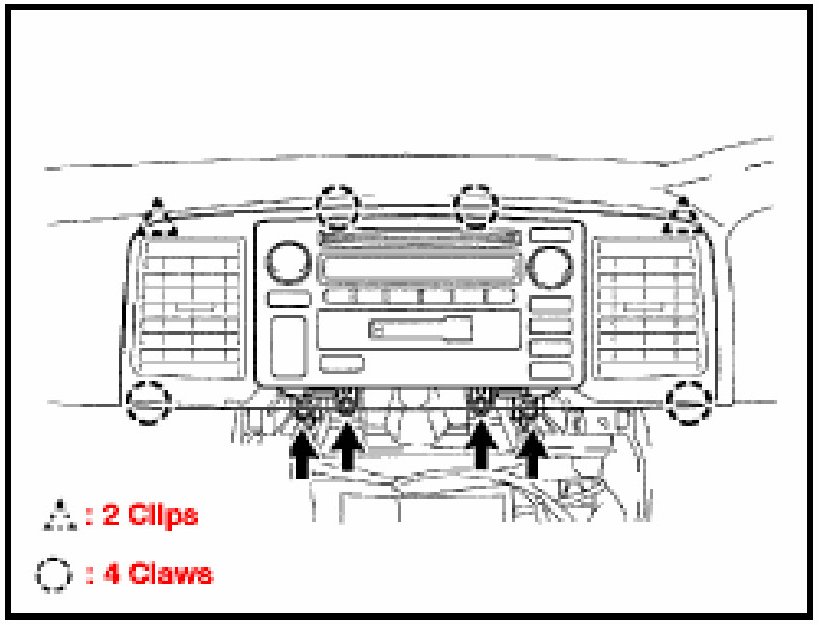 : 2 Clips

: 4 Claws