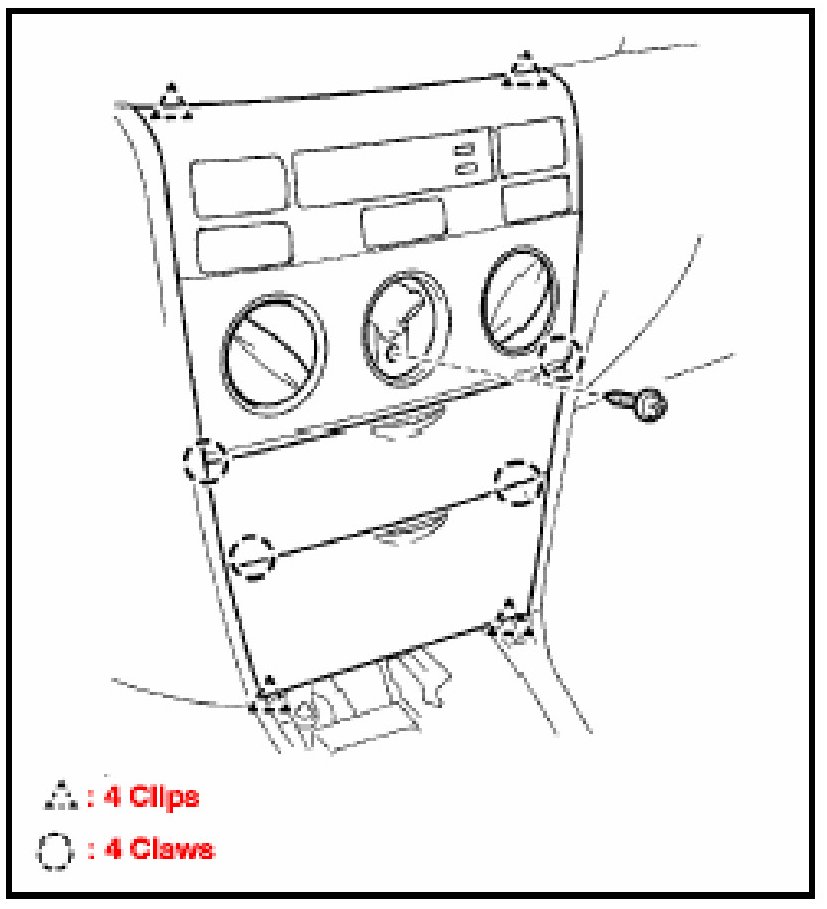 : 4 Clips

: 4 Claws