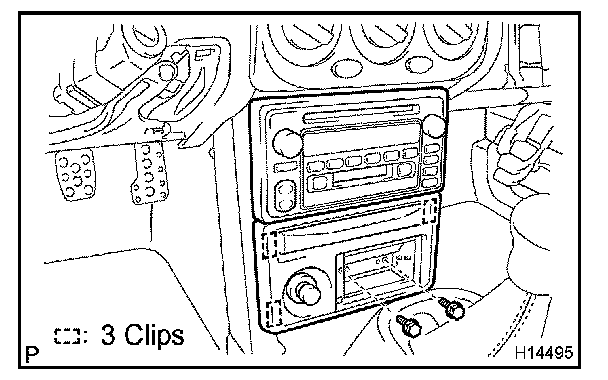 : 3 Clips

P

H14495