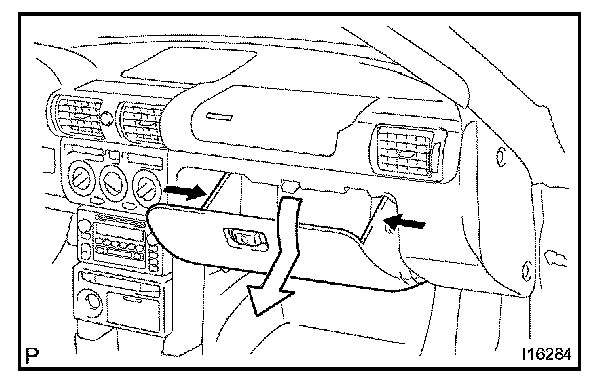 P

I16284