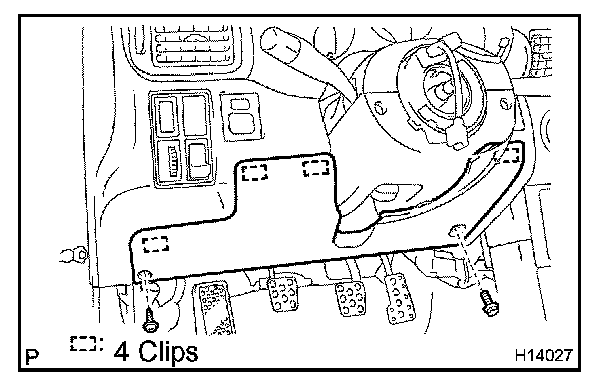 P

: 4 Clips

H14027