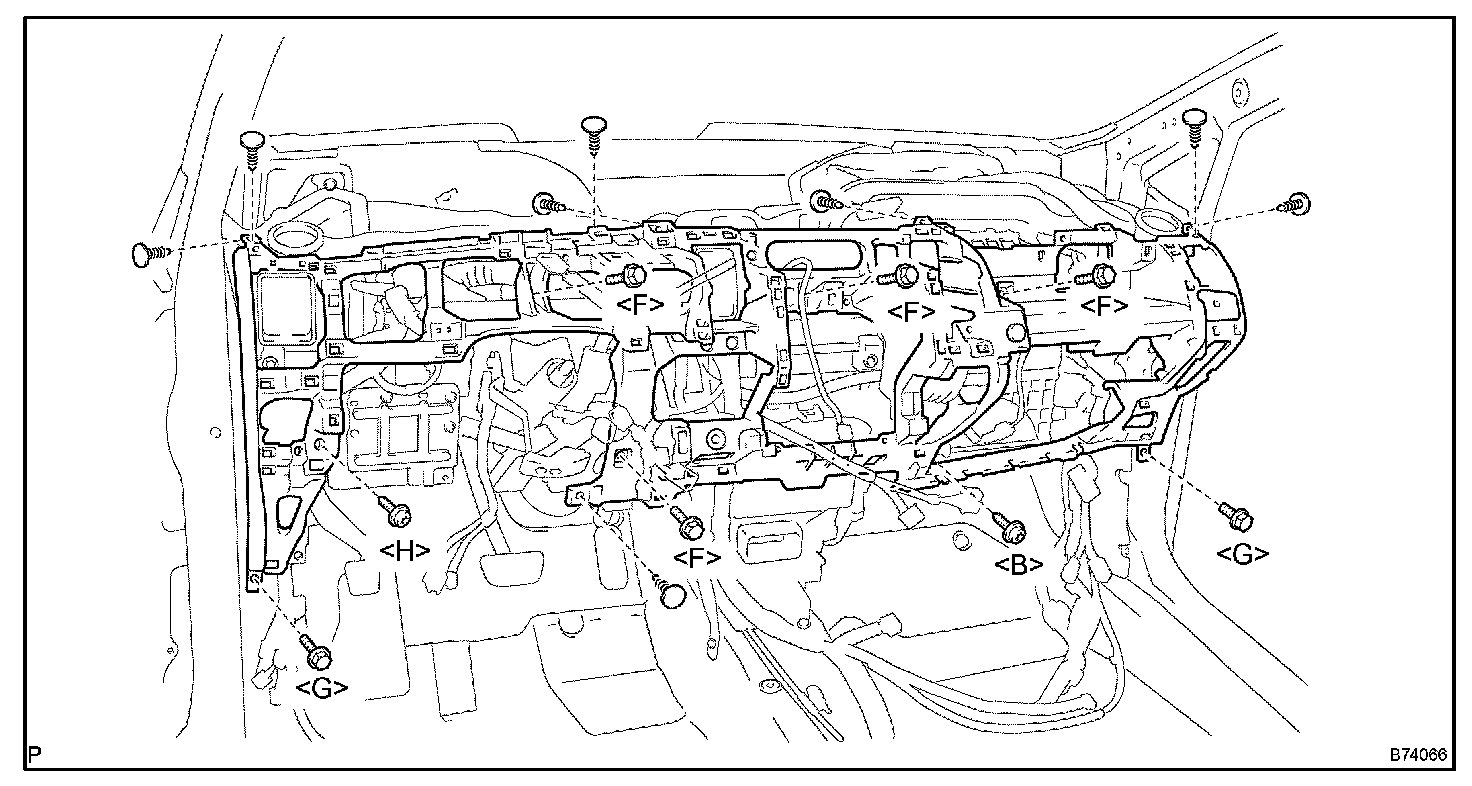 <F>
<F>
<F>
<H>
<F>
<B>
<G>
<G>
P
B74066