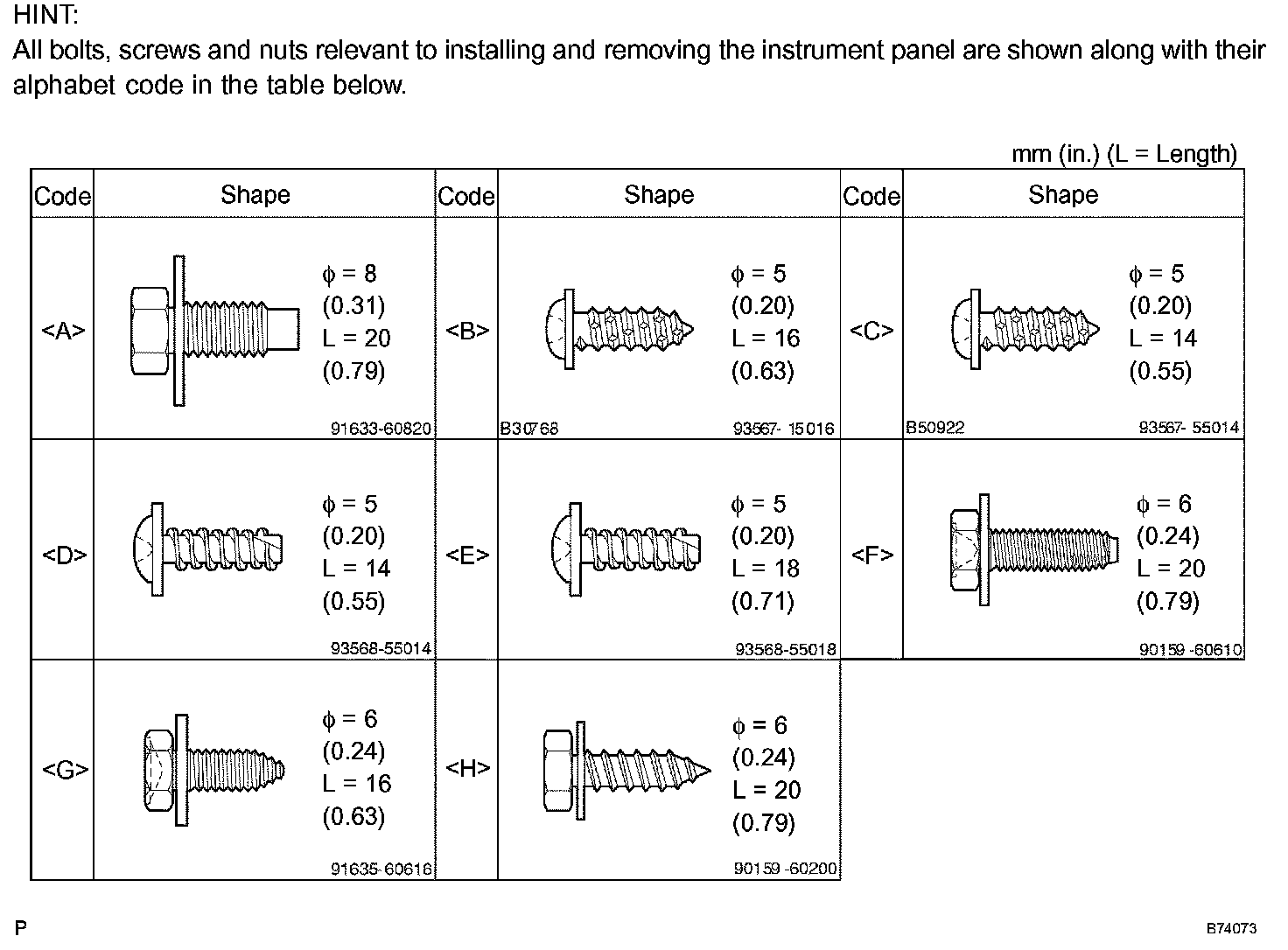 HINT:
All bolts, screws and nuts relevant to installing and removing the instrument panel are shown along with their alphabet code in the table below.

mm (in.) (L = Length)

| Code | Shape | Code | Shape | Code | Shape |
|---|---|---|---|---|---|
| <A> | $\phi$ = 8 (0.31) L = 20 (0.79) 91633-60820 | <B> | $\phi$ = 5 (0.20) L = 16 (0.63) B30768 93567- 15016 | <C> | $\phi$ = 5 (0.20) L = 14 (0.55) B50922 93567- 55014 |
| <D> | $\phi$ = 5 (0.20) L = 14 (0.55) 93568-55014 | <E> | $\phi$ = 5 (0.20) L = 18 (0.71) 93568-55018 | <F> | $\phi$ = 6 (0.24) L = 20 (0.79) 90159 -60610 |
| <G> | $\phi$ = 6 (0.24) L = 16 (0.63) 91635-60616 | <H> | $\phi$ = 6 (0.24) L = 20 (0.79) 90159 -60200 | | |

P

B74073