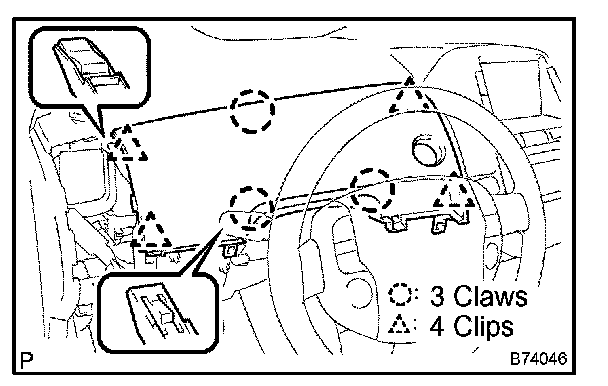 ○: 3 Claws
△: 4 Clips

P

B74046