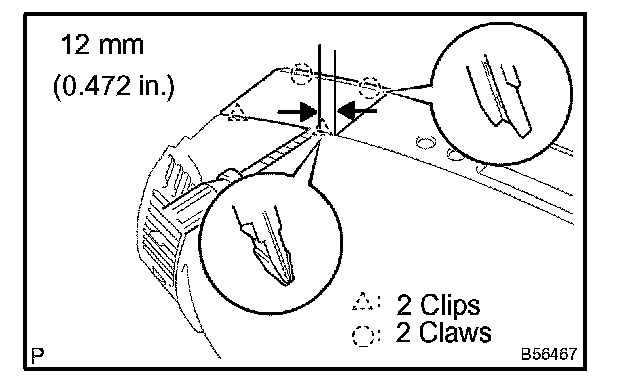 12 mm
(0.472 in.)

△: 2 Clips
○: 2 Claws

P

B56467