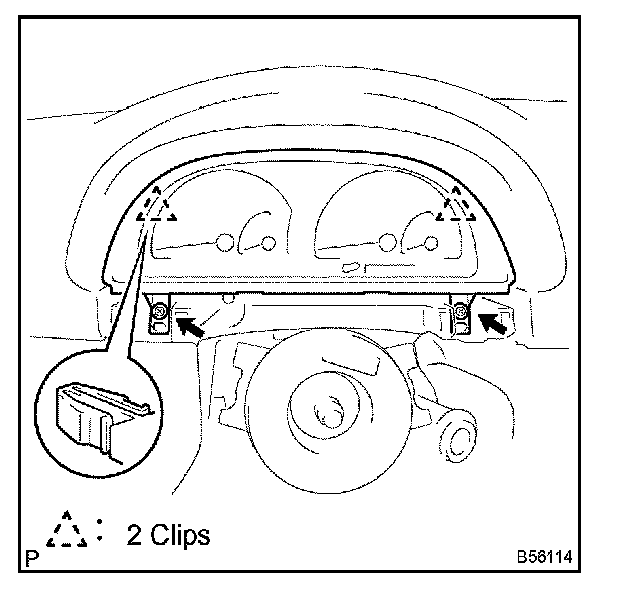 : 2 Clips

P

B56114