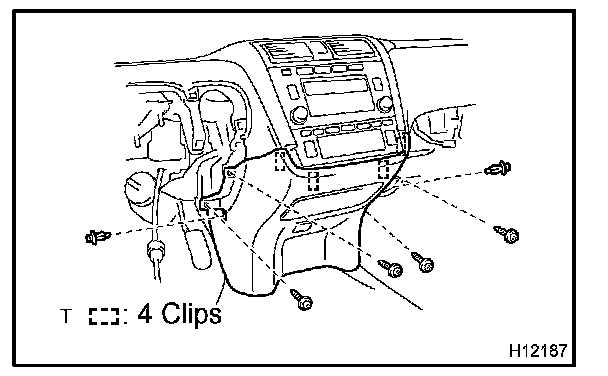 T : 4 Clips

H12187