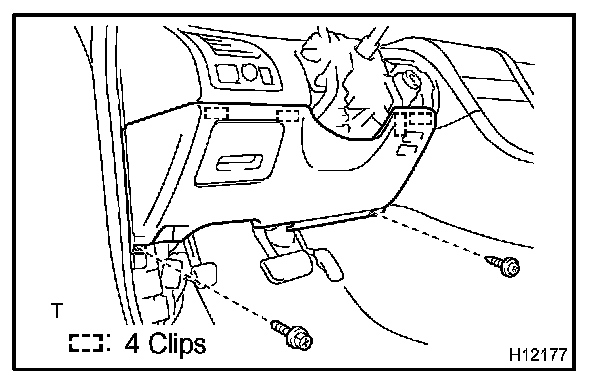 T

: 4 Clips

H12177