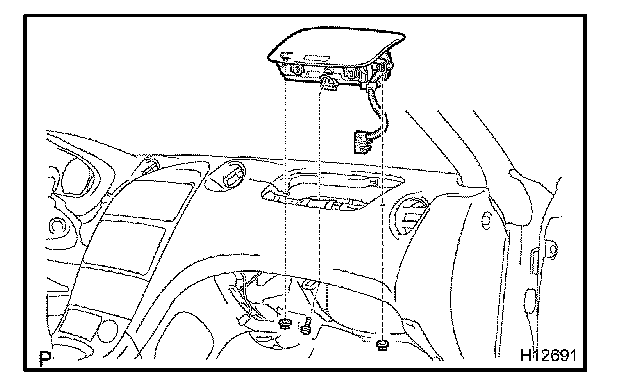 P

H12691