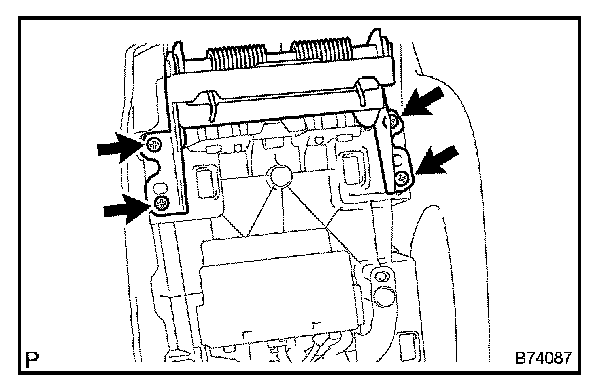 P

B74087