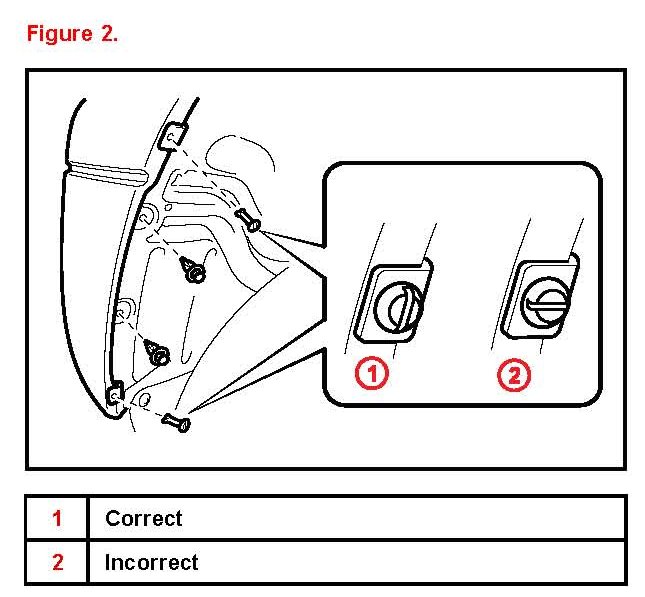 Figure 2.

1

2

| 1 | Correct |
|---|---|
| 2 | Incorrect |