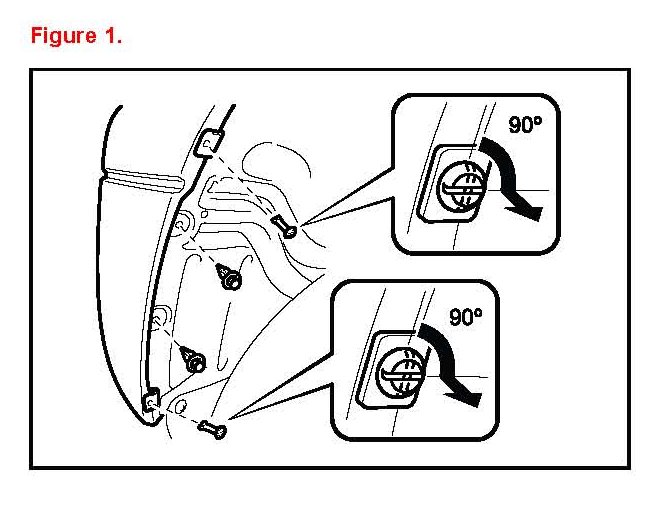 Figure 1.

90°

90°