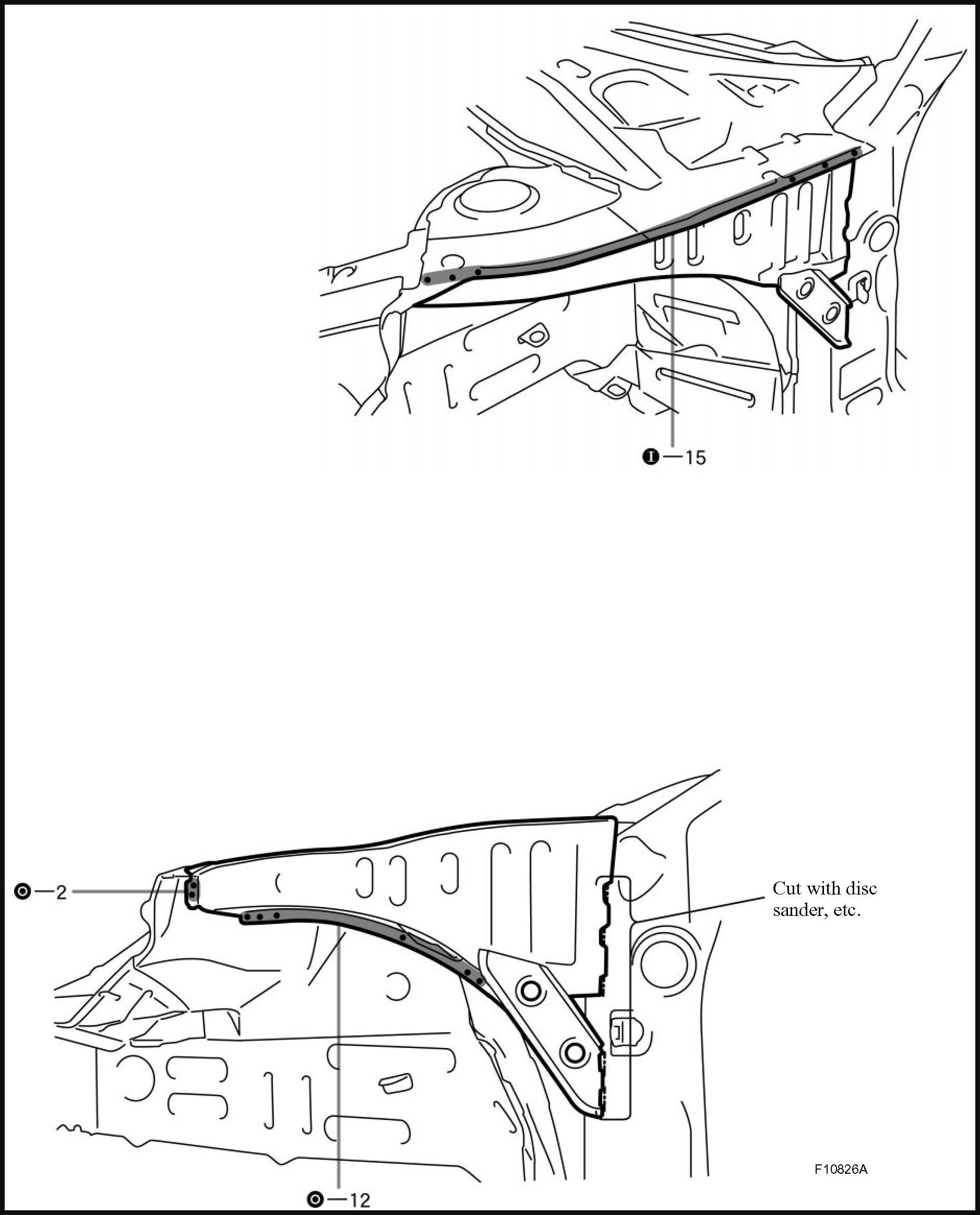 —15

—2

Cut with disc sander, etc.

F10826A

—12