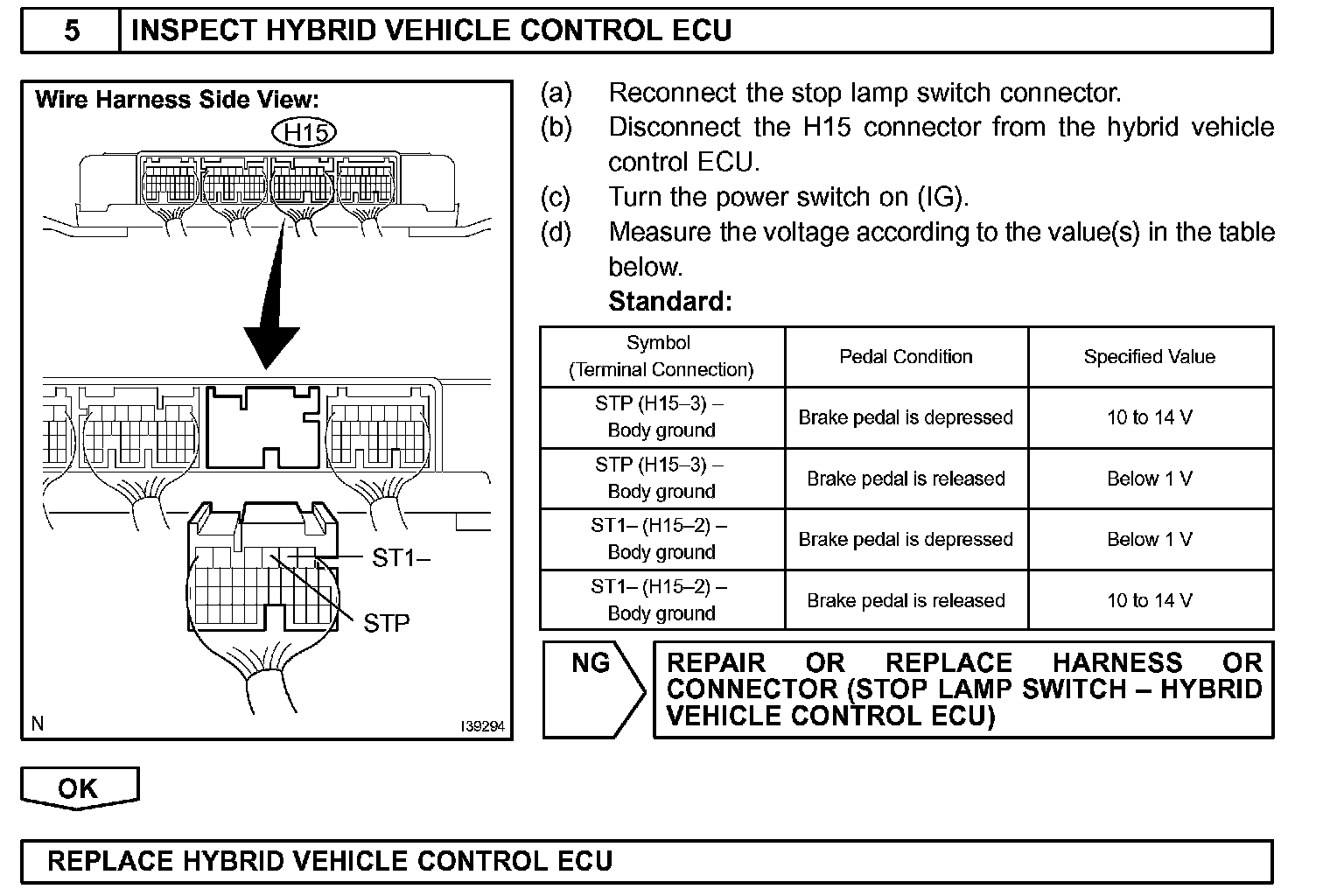 5 INSPECT HYBRID VEHICLE CONTROL ECU

Wire Harness Side View:

H15

ST1–

STP

N I39294

(a) Reconnect the stop lamp switch connector.
(b) Disconnect the H15 connector from the hybrid vehicle control ECU.
(c) Turn the power switch on (IG).
(d) Measure the voltage according to the value(s) in the table below.
Standard:

| Symbol (Terminal Connection) | Pedal Condition | Specified Value |
|---|---|---|
| STP (H15–3) – Body ground | Brake pedal is depressed | 10 to 14 V |
| STP (H15–3) – Body ground | Brake pedal is released | Below 1 V |
| ST1– (H15–2) – Body ground | Brake pedal is depressed | Below 1 V |
| ST1– (H15–2) – Body ground | Brake pedal is released | 10 to 14 V |

NG REPAIR OR REPLACE HARNESS OR CONNECTOR (STOP LAMP SWITCH – HYBRID VEHICLE CONTROL ECU)

OK

REPLACE HYBRID VEHICLE CONTROL ECU