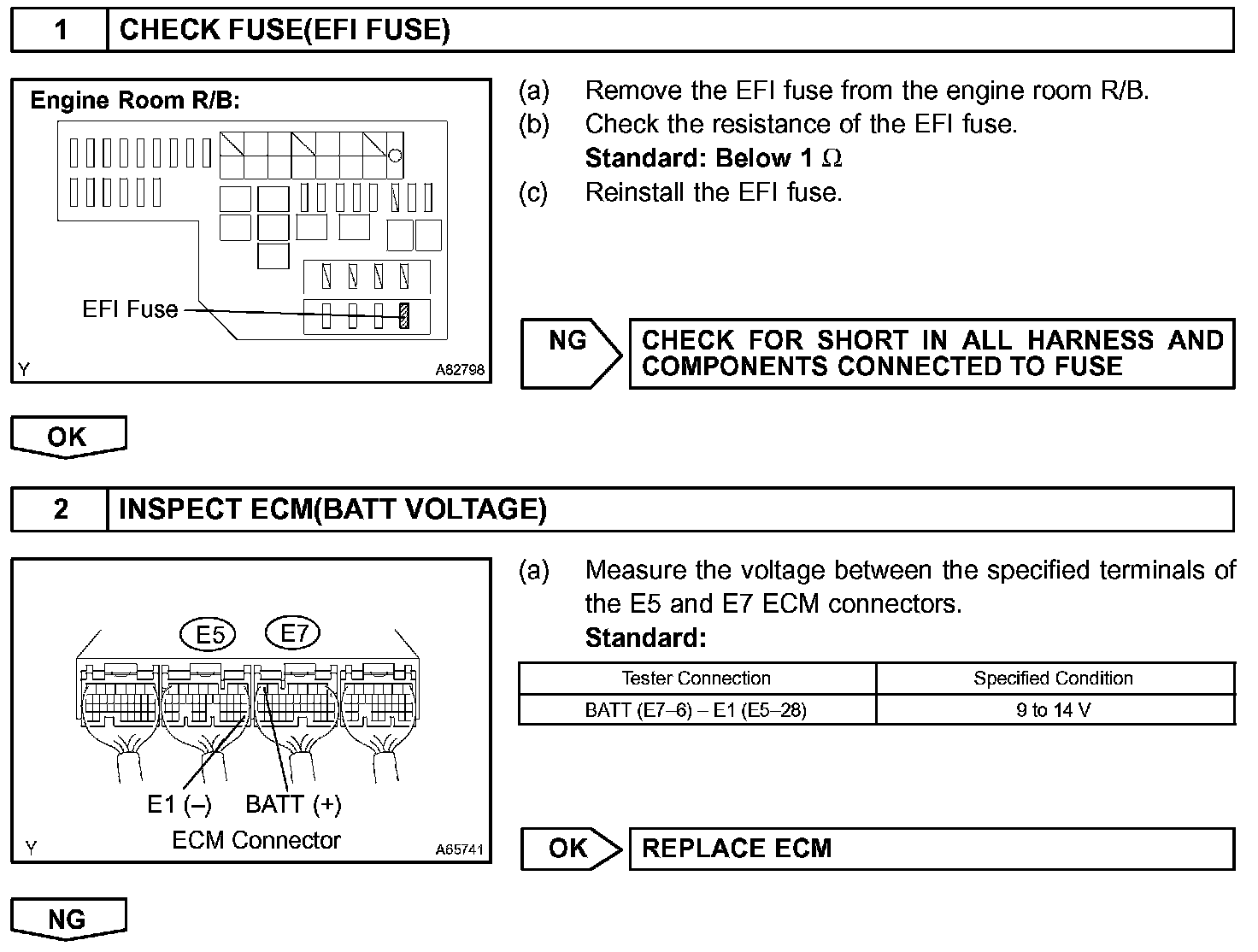 1 CHECK FUSE(EFI FUSE)

Engine Room R/B:

EFI Fuse

Y A82798

(a) Remove the EFI fuse from the engine room R/B.
(b) Check the resistance of the EFI fuse.
Standard: Below 1 $\Omega$
(c) Reinstall the EFI fuse.

NG CHECK FOR SHORT IN ALL HARNESS AND COMPONENTS CONNECTED TO FUSE

OK

2 INSPECT ECM(BATT VOLTAGE)

E5 E7

E1 (–) BATT (+)

ECM Connector

Y A65741

(a) Measure the voltage between the specified terminals of the E5 and E7 ECM connectors.
Standard:

| Tester Connection | Specified Condition |
|---|---|
| BATT (E7–6) – E1 (E5–28) | 9 to 14 V |

OK REPLACE ECM

NG