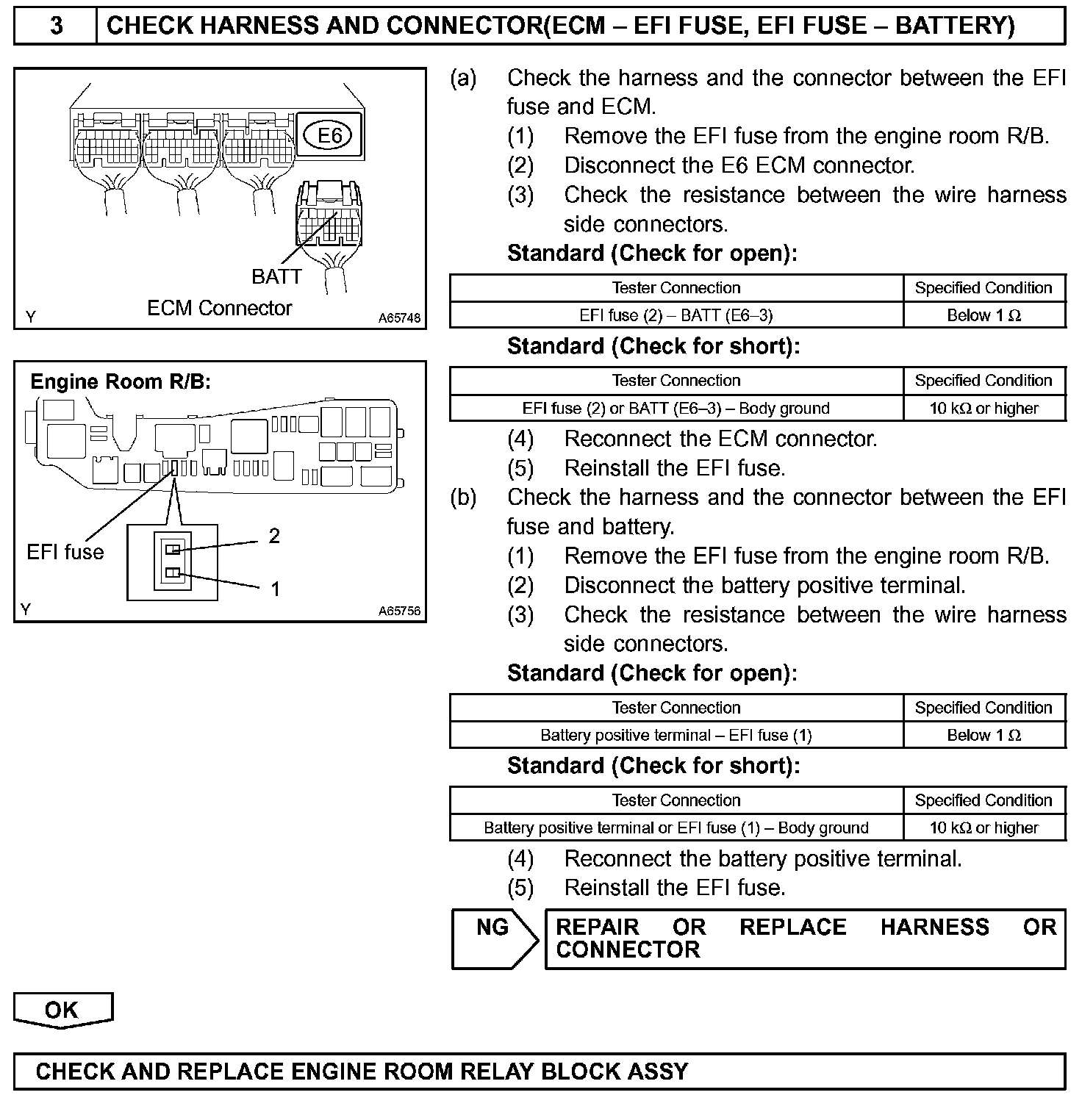 3 CHECK HARNESS AND CONNECTOR(ECM – EFI FUSE, EFI FUSE – BATTERY)

E6

BATT

ECM Connector

Y A65748

Engine Room R/B:

EFI fuse

2

1

Y A65756

(a) Check the harness and the connector between the EFI fuse and ECM.
(1) Remove the EFI fuse from the engine room R/B.
(2) Disconnect the E6 ECM connector.
(3) Check the resistance between the wire harness side connectors.

Standard (Check for open):

| Tester Connection | Specified Condition |
|---|---|
| EFI fuse (2) – BATT (E6–3) | Below 1 Ω |

Standard (Check for short):

| Tester Connection | Specified Condition |
|---|---|
| EFI fuse (2) or BATT (E6–3) – Body ground | 10 kΩ or higher |

(4) Reconnect the ECM connector.
(5) Reinstall the EFI fuse.

(b) Check the harness and the connector between the EFI fuse and battery.
(1) Remove the EFI fuse from the engine room R/B.
(2) Disconnect the battery positive terminal.
(3) Check the resistance between the wire harness side connectors.

Standard (Check for open):

| Tester Connection | Specified Condition |
|---|---|
| Battery positive terminal – EFI fuse (1) | Below 1 Ω |

Standard (Check for short):

| Tester Connection | Specified Condition |
|---|---|
| Battery positive terminal or EFI fuse (1) – Body ground | 10 kΩ or higher |

(4) Reconnect the battery positive terminal.
(5) Reinstall the EFI fuse.

NG REPAIR OR REPLACE HARNESS OR CONNECTOR

OK

CHECK AND REPLACE ENGINE ROOM RELAY BLOCK ASSY