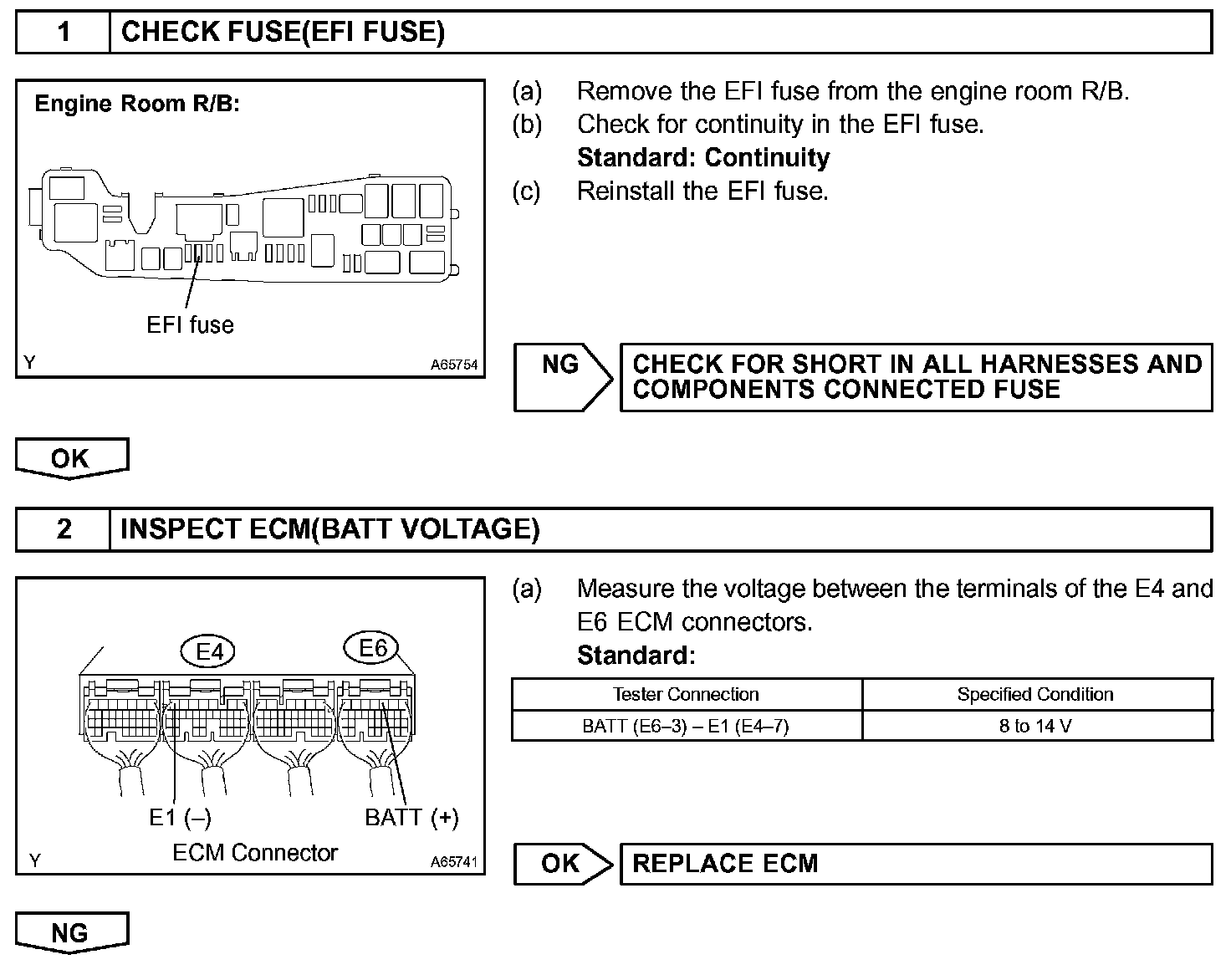 1 CHECK FUSE(EFI FUSE)

Engine Room R/B:

EFI fuse

Y A65754

(a) Remove the EFI fuse from the engine room R/B.
(b) Check for continuity in the EFI fuse.
Standard: Continuity
(c) Reinstall the EFI fuse.

NG CHECK FOR SHORT IN ALL HARNESSES AND COMPONENTS CONNECTED FUSE

OK

2 INSPECT ECM(BATT VOLTAGE)

E4 E6

E1 (–) BATT (+)

ECM Connector

Y A65741

(a) Measure the voltage between the terminals of the E4 and E6 ECM connectors.
Standard:

| Tester Connection | Specified Condition |
|---|---|
| BATT (E6–3) – E1 (E4–7) | 8 to 14 V |

OK REPLACE ECM

NG