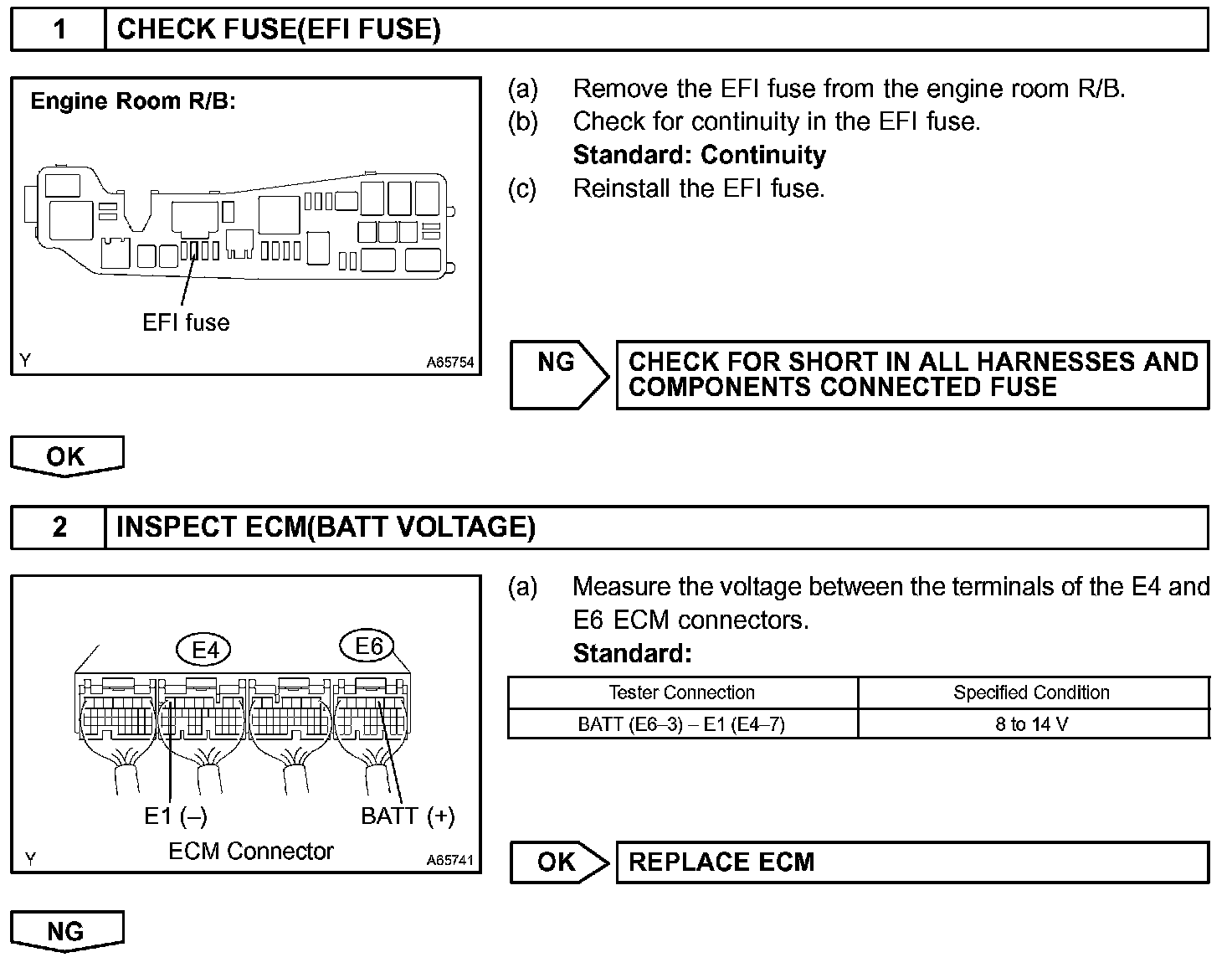 1 CHECK FUSE(EFI FUSE)

Engine Room R/B:

EFI fuse

Y A65754

(a) Remove the EFI fuse from the engine room R/B.
(b) Check for continuity in the EFI fuse.
Standard: Continuity
(c) Reinstall the EFI fuse.

NG CHECK FOR SHORT IN ALL HARNESSES AND COMPONENTS CONNECTED FUSE

OK

2 INSPECT ECM(BATT VOLTAGE)

E4 E6

E1 (–) BATT (+)

ECM Connector

Y A65741

(a) Measure the voltage between the terminals of the E4 and E6 ECM connectors.
Standard:

| Tester Connection | Specified Condition |
|---|---|
| BATT (E6–3) – E1 (E4–7) | 8 to 14 V |

OK REPLACE ECM

NG