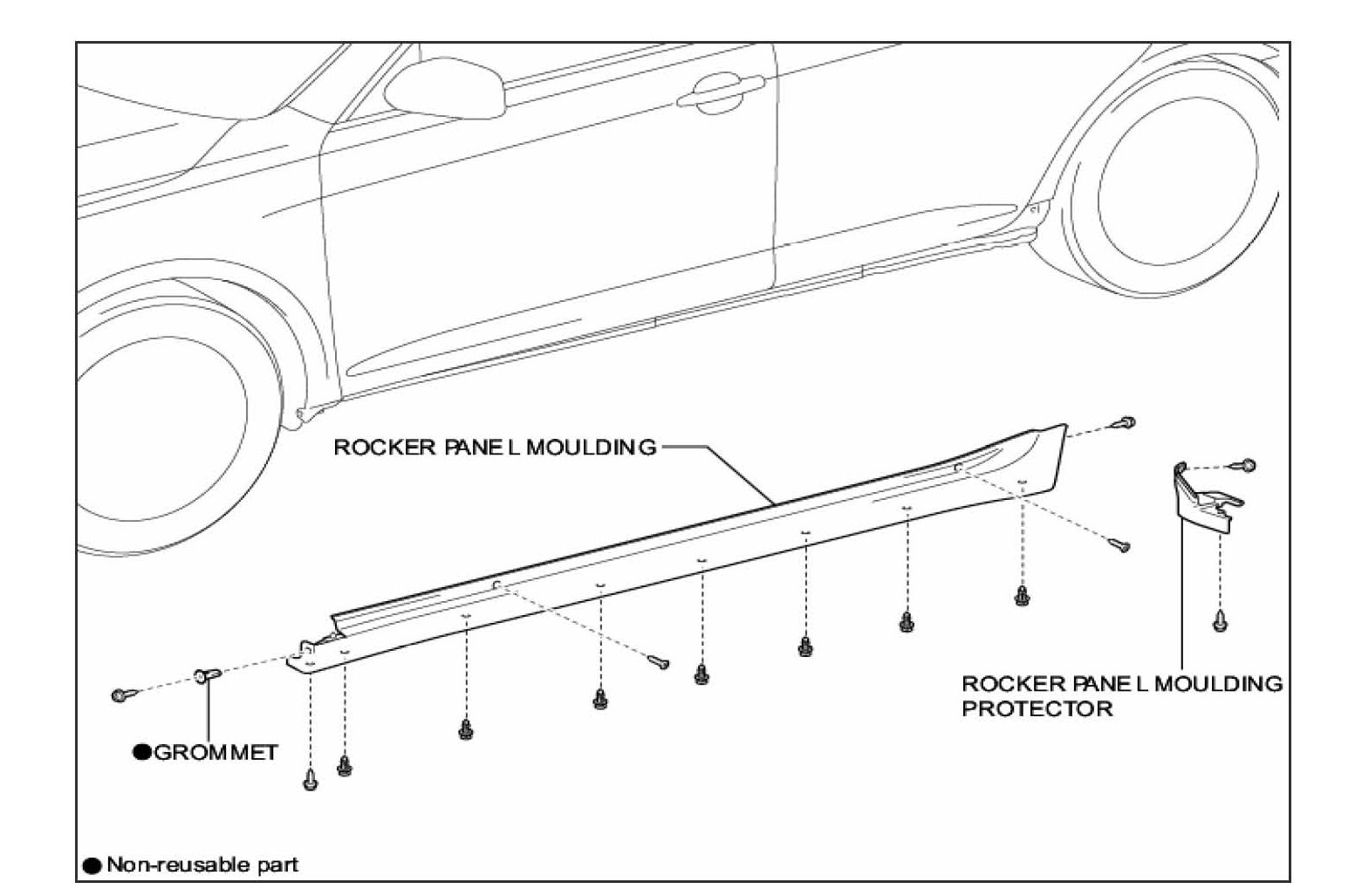 ROCKER PANEL MOULDING

ROCKER PANEL MOULDING PROTECTOR

●GROMMET

● Non-reusable part