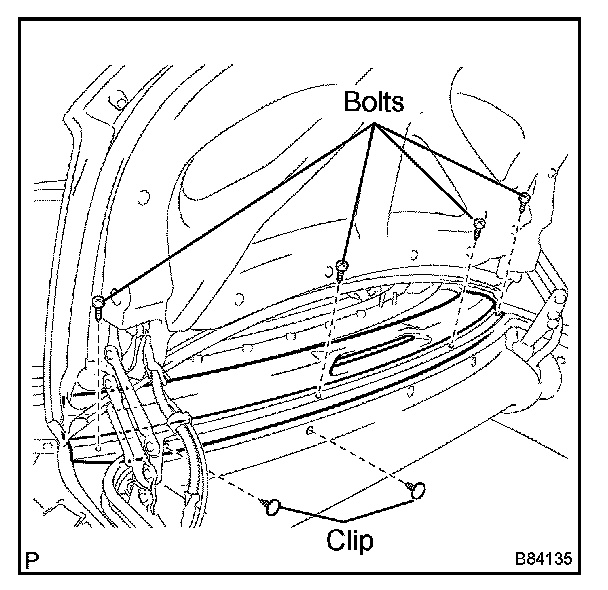 Bolts

Clip

P

B84135