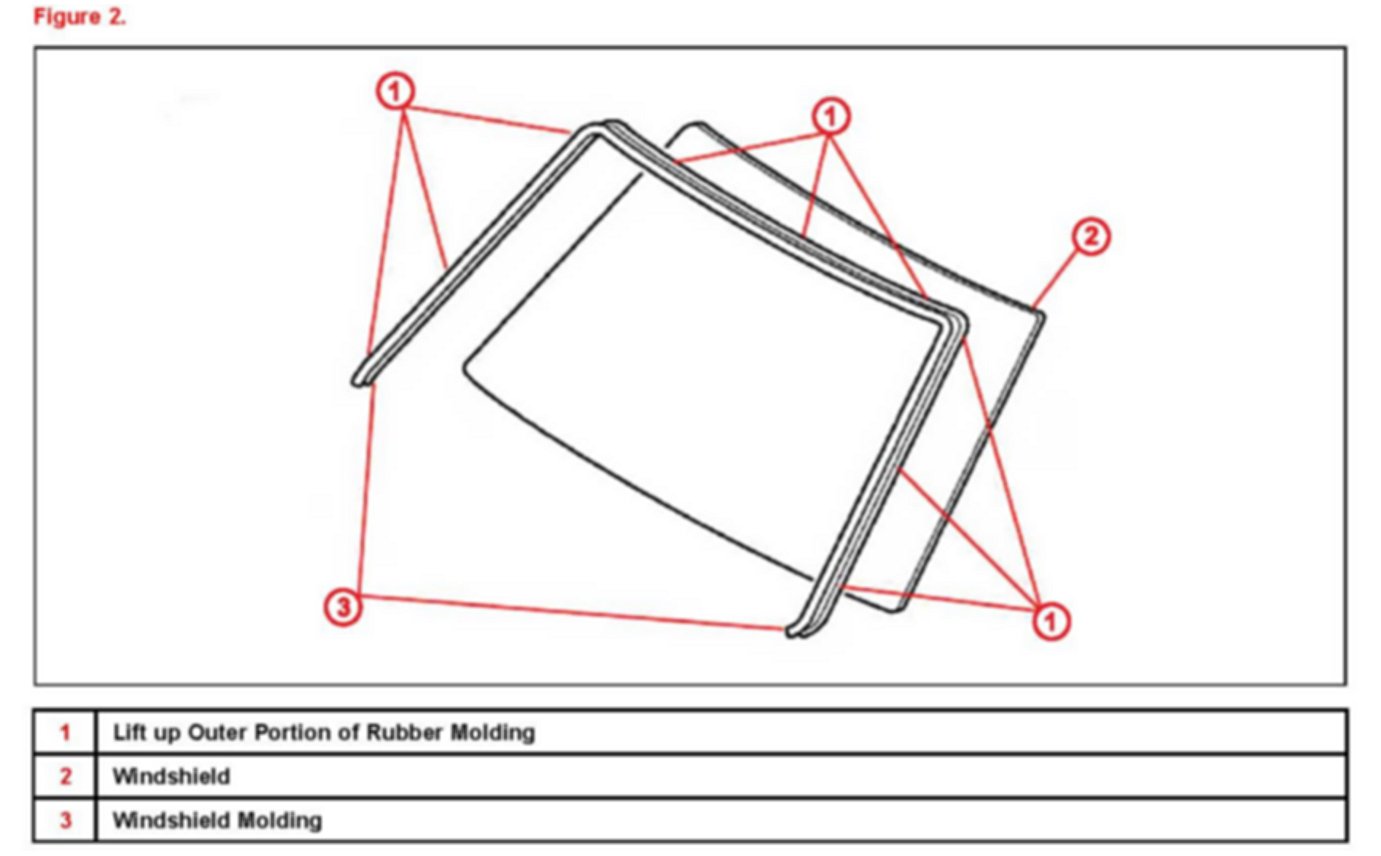 Figure 2.

1
1
2
3
1

| 1 | Lift up Outer Portion of Rubber Molding |
|---|---|
| 2 | Windshield |
| 3 | Windshield Molding |