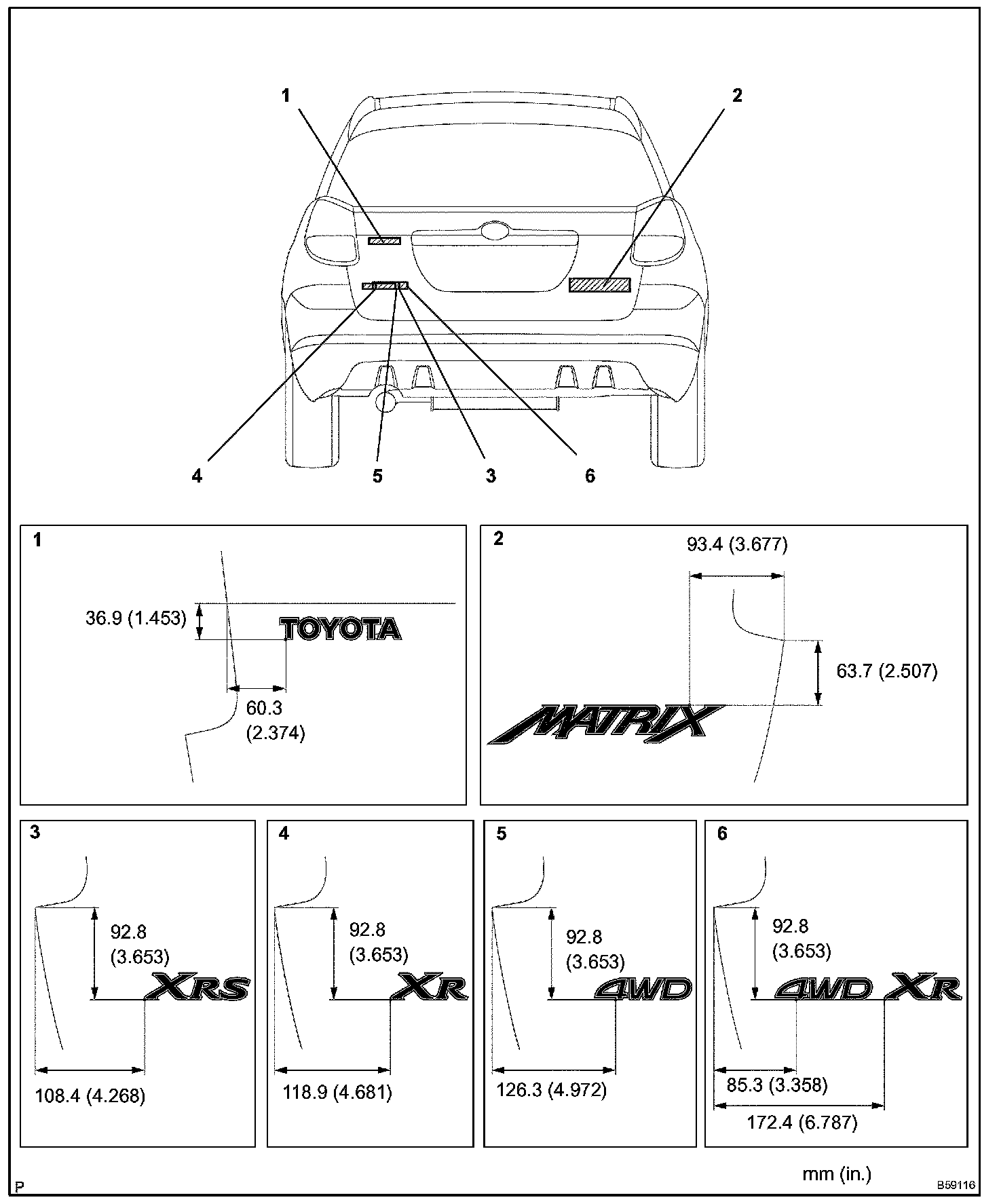 1
2
4
5
3
6

1
36.9 (1.453)
TOYOTA
60.3 (2.374)

2
93.4 (3.677)
63.7 (2.507)
MATRIX

3
92.8 (3.653)
XRS
108.4 (4.268)

4
92.8 (3.653)
XR
118.9 (4.681)

5
92.8 (3.653)
4WD
126.3 (4.972)

6
92.8 (3.653)
4WD XR
85.3 (3.358)
172.4 (6.787)

mm (in.)
P
B59116