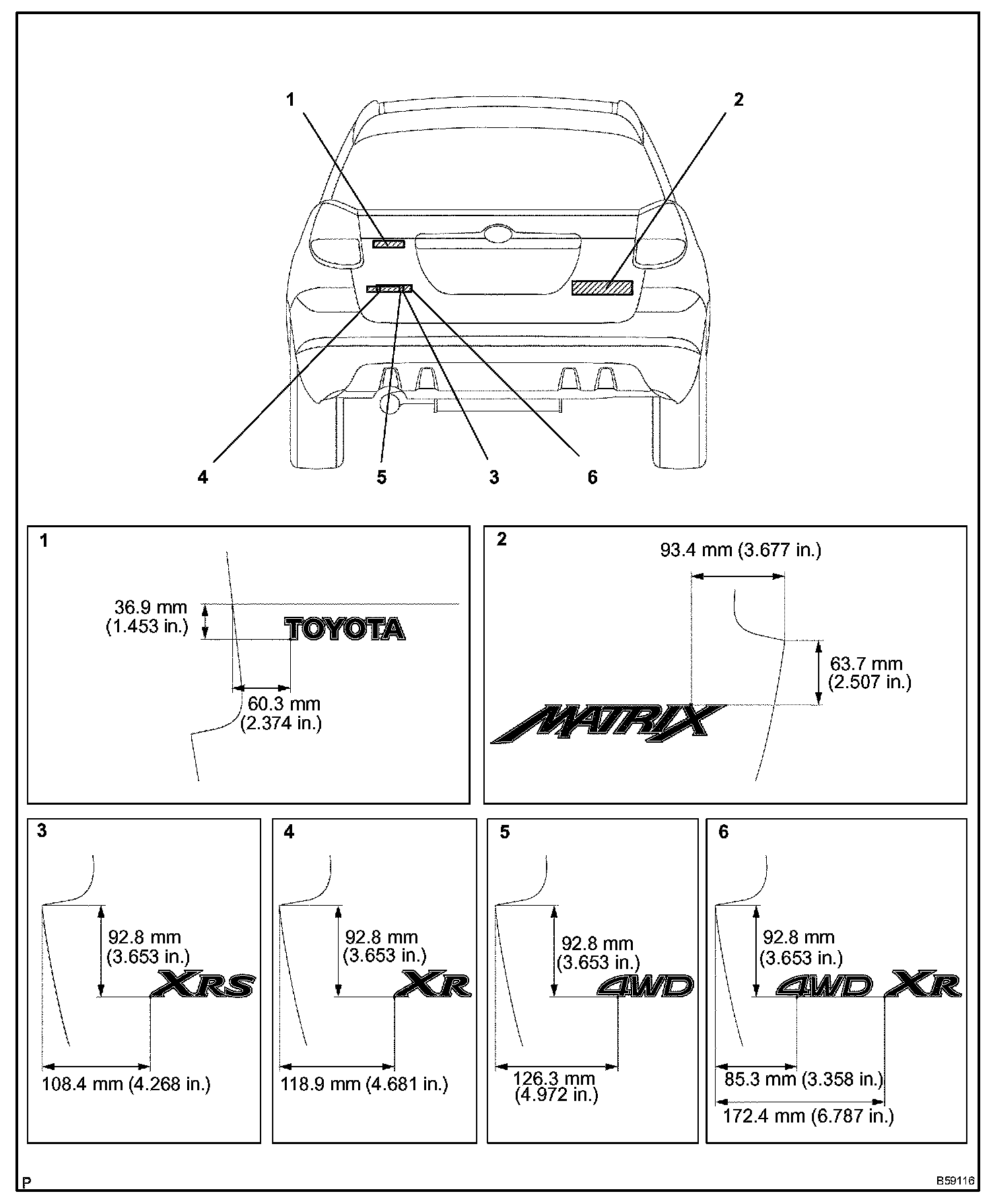 1
2
4
5
3
6

1
36.9 mm
(1.453 in.)
TOYOTA
60.3 mm
(2.374 in.)

2
93.4 mm (3.677 in.)
63.7 mm
(2.507 in.)
MATRIX

3
92.8 mm
(3.653 in.)
XRS
108.4 mm (4.268 in.)

4
92.8 mm
(3.653 in.)
XR
118.9 mm (4.681 in.)

5
92.8 mm
(3.653 in.)
4WD
126.3 mm
(4.972 in.)

6
92.8 mm
(3.653 in.)
4WD XR
85.3 mm (3.358 in.)
172.4 mm (6.787 in.)

P
B59116