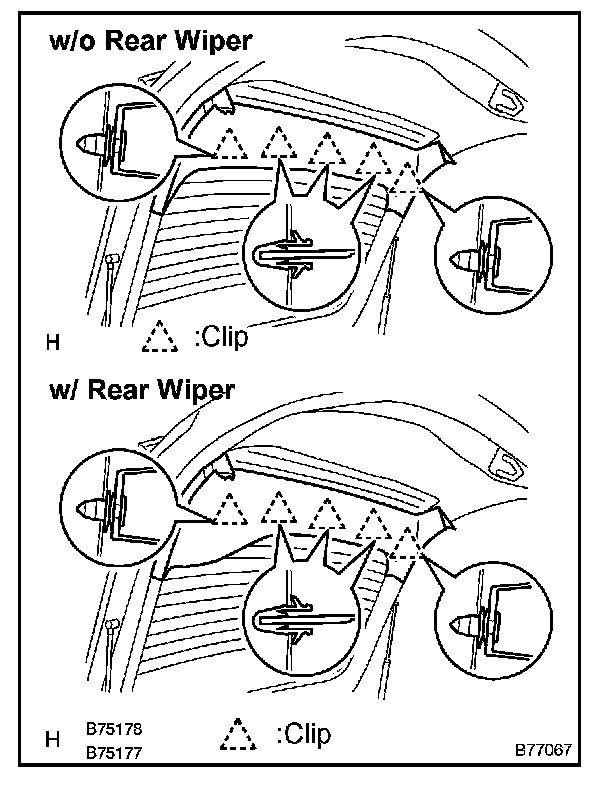 w/o Rear Wiper

H :Clip

w/ Rear Wiper

H B75178 B75177 :Clip B77067